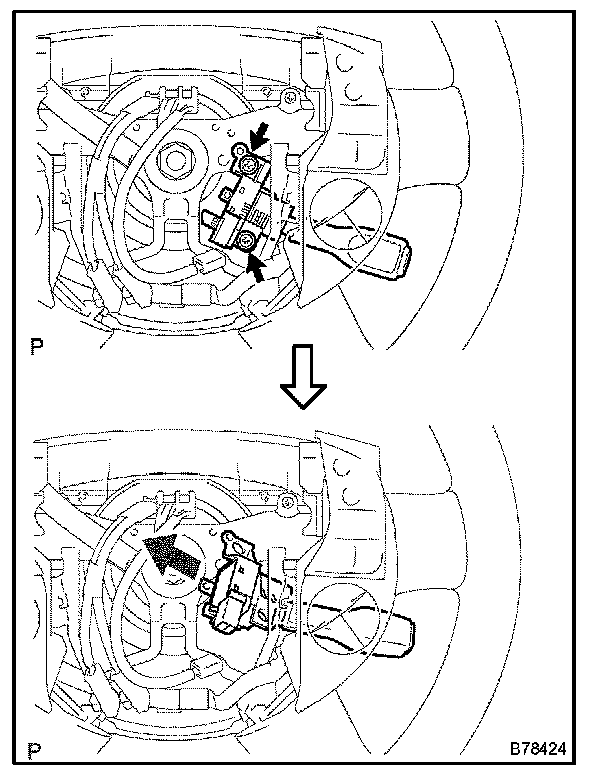 P

P

B78424