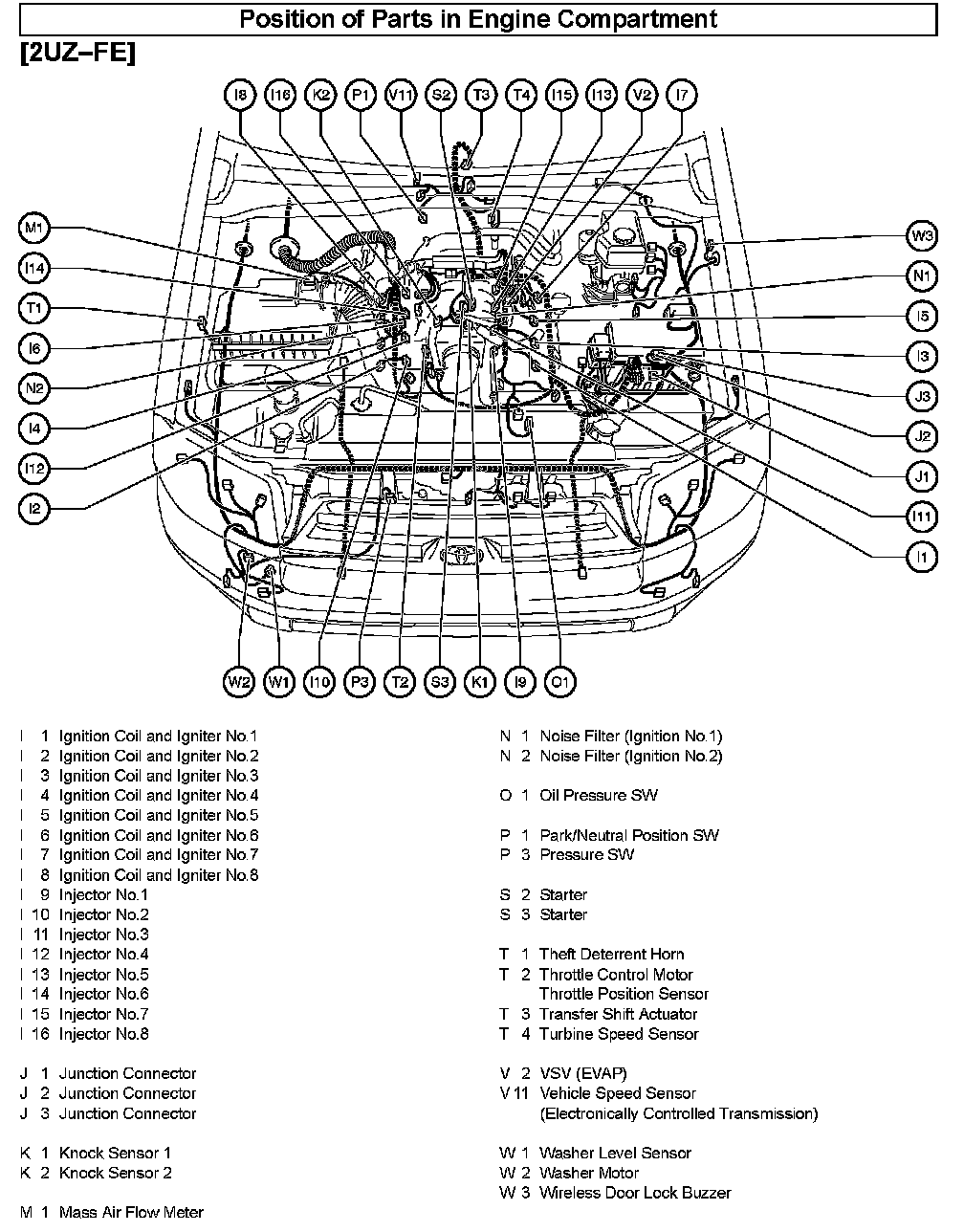 Position of Parts in Engine Compartment

[2UZ–FE]

I8 I16 K2 P1 V11 S2 T3 T4 I15 I13 V2 I7

M1
I14
T1
I6
N2
I4
I12
I2

W3
N1
I5
I3
J3
J2
J1
I11
I1

W2 W1 I10 P3 T2 S3 K1 I9 O1

I 1 Ignition Coil and Igniter No.1
I 2 Ignition Coil and Igniter No.2
I 3 Ignition Coil and Igniter No.3
I 4 Ignition Coil and Igniter No.4
I 5 Ignition Coil and Igniter No.5
I 6 Ignition Coil and Igniter No.6
I 7 Ignition Coil and Igniter No.7
I 8 Ignition Coil and Igniter No.8
I 9 Injector No.1
I 10 Injector No.2
I 11 Injector No.3
I 12 Injector No.4
I 13 Injector No.5
I 14 Injector No.6
I 15 Injector No.7
I 16 Injector No.8

J 1 Junction Connector
J 2 Junction Connector
J 3 Junction Connector

K 1 Knock Sensor 1
K 2 Knock Sensor 2

M 1 Mass Air Flow Meter

N 1 Noise Filter (Ignition No.1)
N 2 Noise Filter (Ignition No.2)

O 1 Oil Pressure SW

P 1 Park/Neutral Position SW
P 3 Pressure SW

S 2 Starter
S 3 Starter

T 1 Theft Deterrent Horn
T 2 Throttle Control Motor
Throttle Position Sensor
T 3 Transfer Shift Actuator
T 4 Turbine Speed Sensor

V 2 VSV (EVAP)
V 11 Vehicle Speed Sensor
(Electronically Controlled Transmission)

W 1 Washer Level Sensor
W 2 Washer Motor
W 3 Wireless Door Lock Buzzer