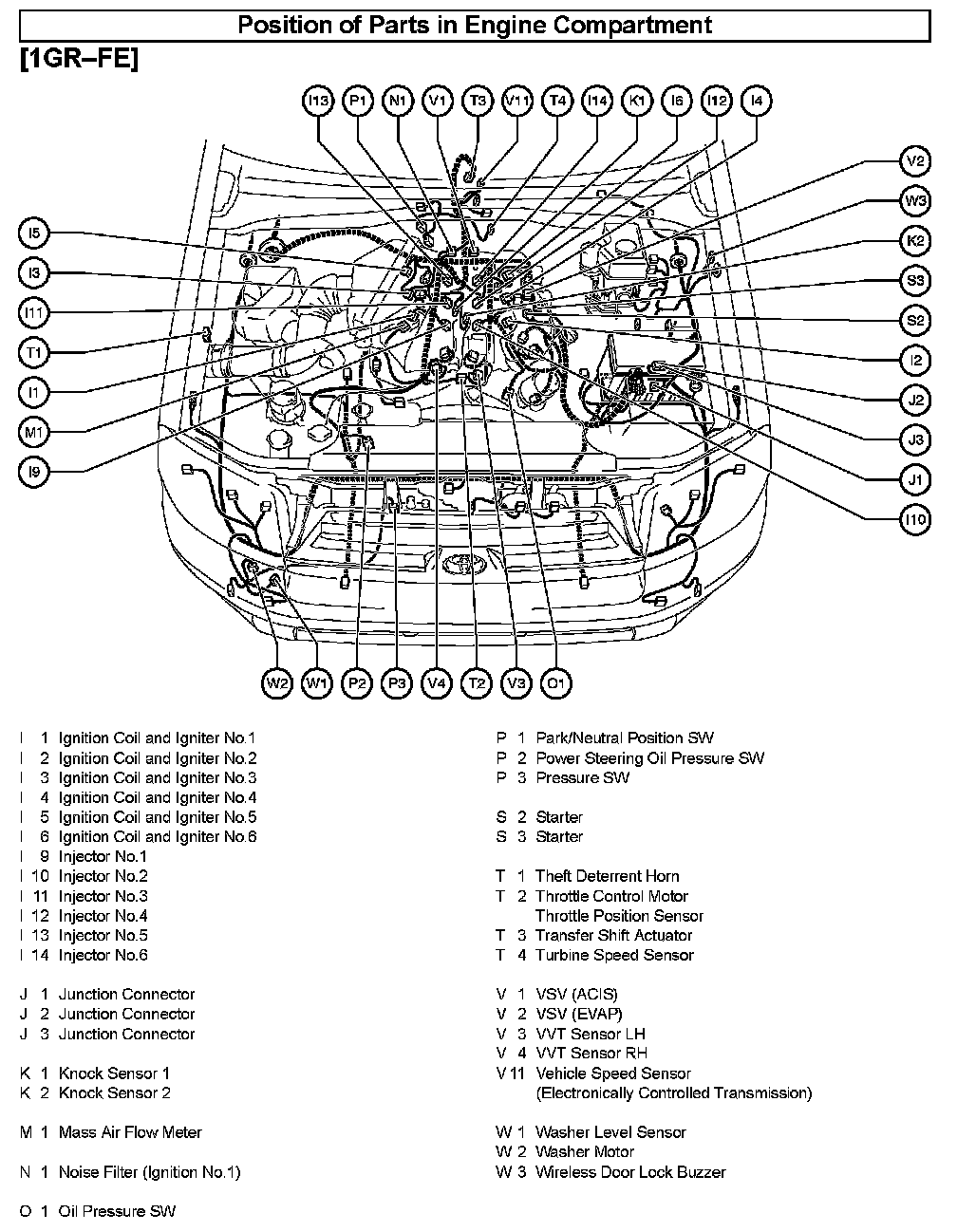 Position of Parts in Engine Compartment

[1GR–FE]

I13 P1 N1 V1 T3 V11 T4 I14 K1 I6 I12 I4

V2
W3
K2
S3
S2
I2
J2
J3
J1
I10

I5
I3
I11
T1
I1
M1
I9

W2 W1 P2 P3 V4 T2 V3 O1

I 1 Ignition Coil and Igniter No.1
I 2 Ignition Coil and Igniter No.2
I 3 Ignition Coil and Igniter No.3
I 4 Ignition Coil and Igniter No.4
I 5 Ignition Coil and Igniter No.5
I 6 Ignition Coil and Igniter No.6
I 9 Injector No.1
I 10 Injector No.2
I 11 Injector No.3
I 12 Injector No.4
I 13 Injector No.5
I 14 Injector No.6

J 1 Junction Connector
J 2 Junction Connector
J 3 Junction Connector

K 1 Knock Sensor 1
K 2 Knock Sensor 2

M 1 Mass Air Flow Meter

N 1 Noise Filter (Ignition No.1)

O 1 Oil Pressure SW

P 1 Park/Neutral Position SW
P 2 Power Steering Oil Pressure SW
P 3 Pressure SW

S 2 Starter
S 3 Starter

T 1 Theft Deterrent Horn
T 2 Throttle Control Motor
Throttle Position Sensor
T 3 Transfer Shift Actuator
T 4 Turbine Speed Sensor

V 1 VSV (ACIS)
V 2 VSV (EVAP)
V 3 VVT Sensor LH
V 4 VVT Sensor RH
V 11 Vehicle Speed Sensor
(Electronically Controlled Transmission)

W 1 Washer Level Sensor
W 2 Washer Motor
W 3 Wireless Door Lock Buzzer