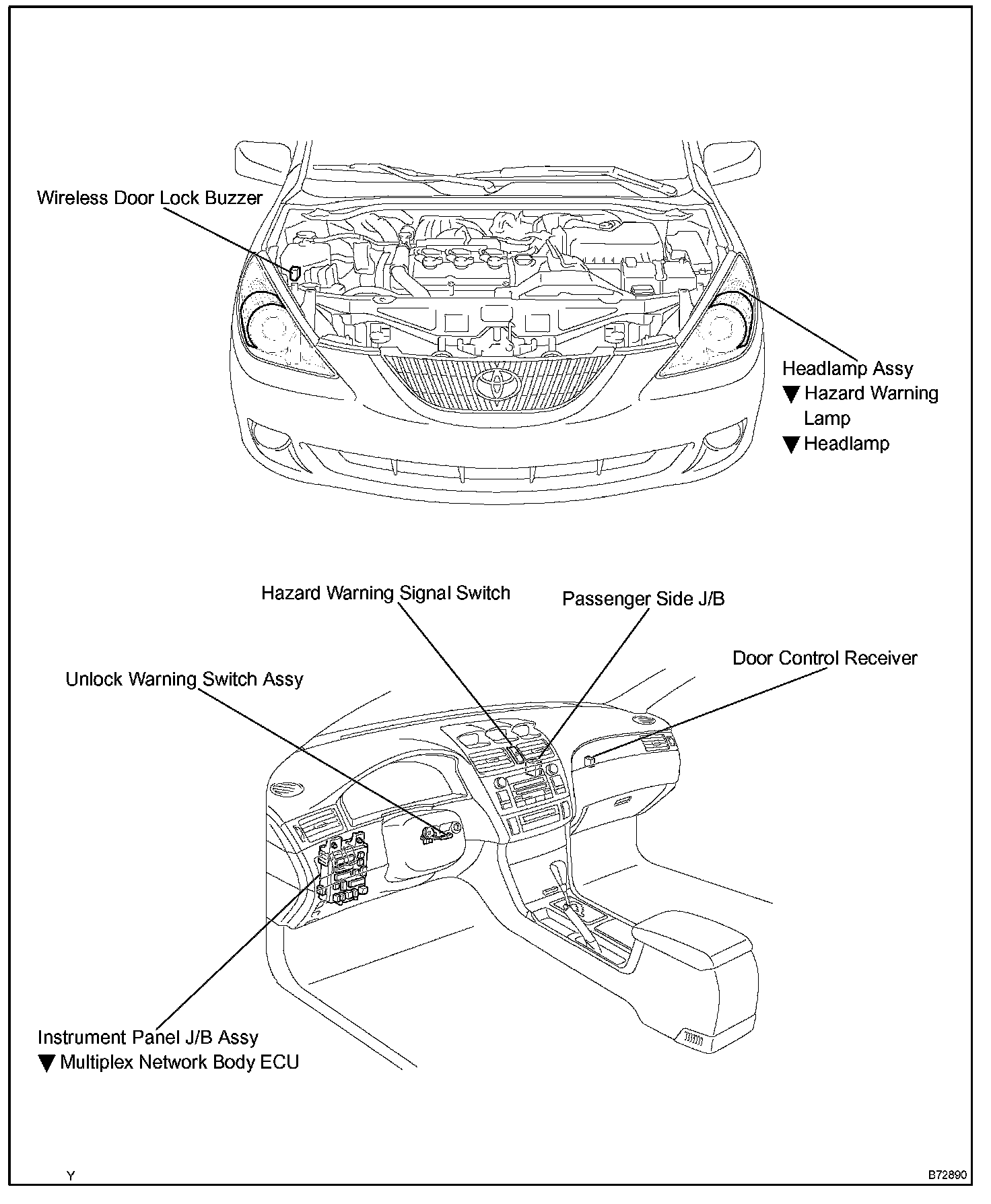 Wireless Door Lock Buzzer

Headlamp Assy
▼ Hazard Warning Lamp
▼ Headlamp

Hazard Warning Signal Switch

Passenger Side J/B

Door Control Receiver

Unlock Warning Switch Assy

Instrument Panel J/B Assy
▼ Multiplex Network Body ECU

Y

B72890