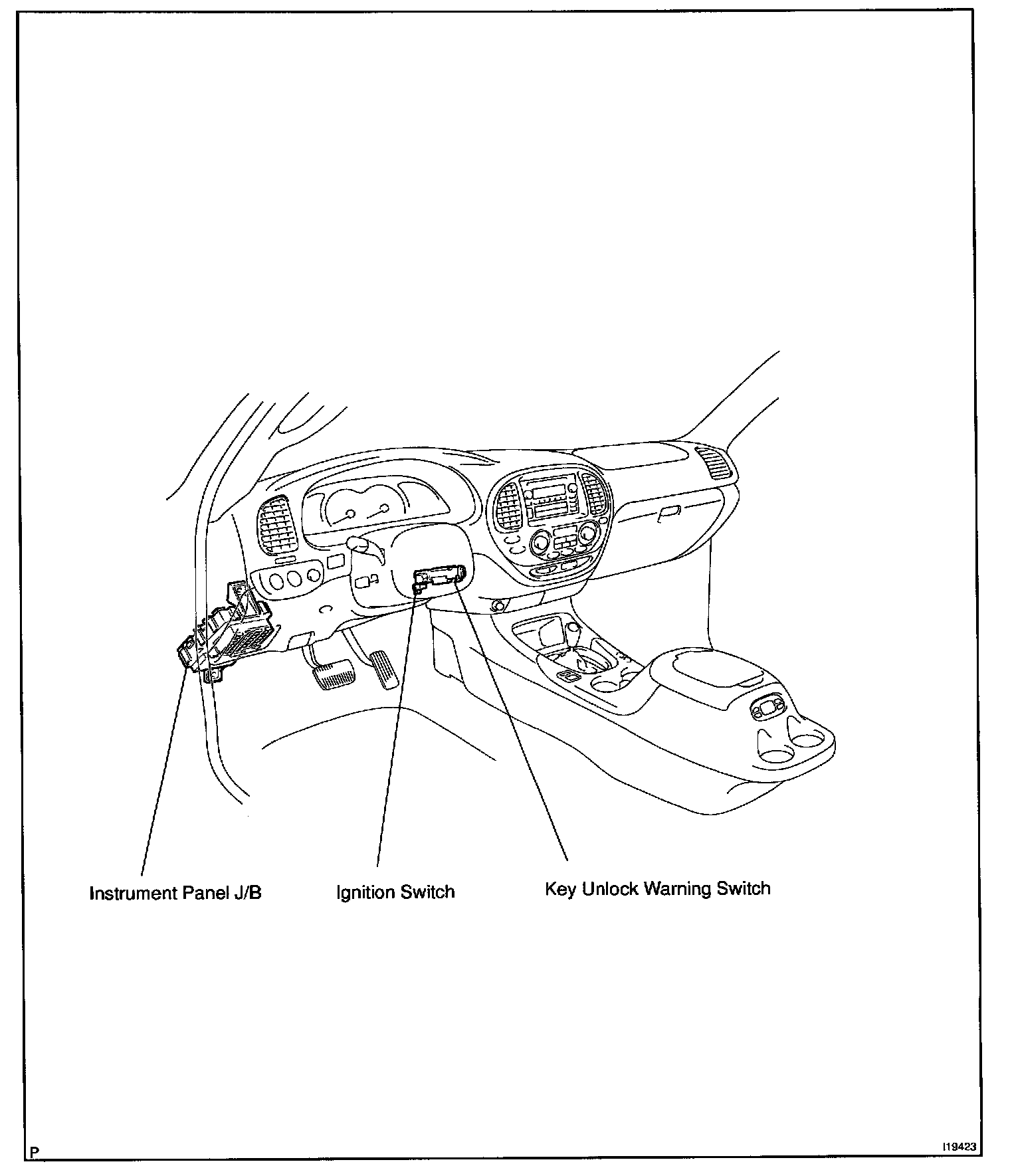 Instrument Panel J/B

Ignition Switch

Key Unlock Warning Switch

P

I19423