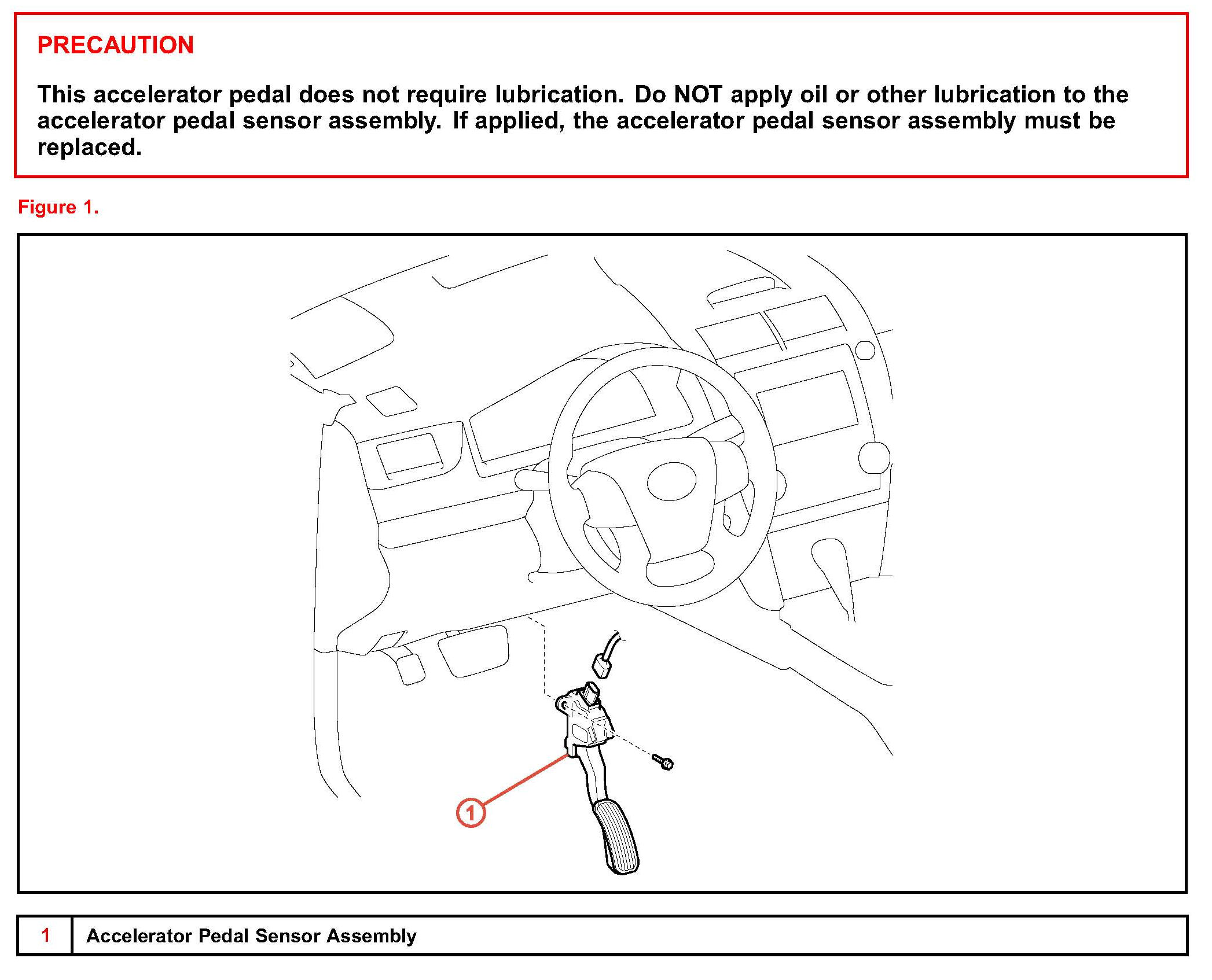 PRECAUTION

This accelerator pedal does not require lubrication. Do NOT apply oil or other lubrication to the accelerator pedal sensor assembly. If applied, the accelerator pedal sensor assembly must be replaced.

Figure 1.

1

| 1 | Accelerator Pedal Sensor Assembly |
|---|---|