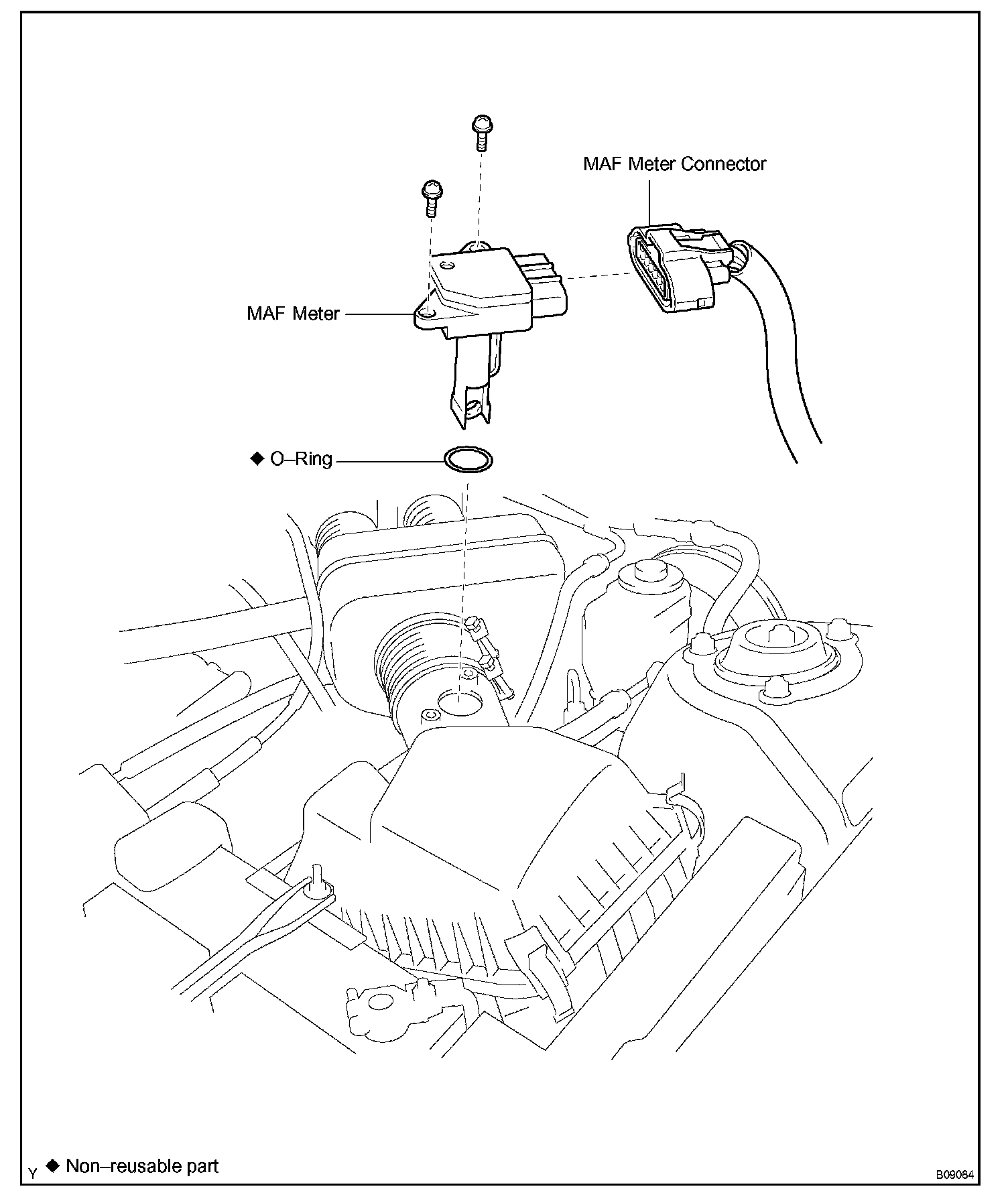 MAF Meter Connector

MAF Meter

◆ O–Ring

Y ◆ Non–reusable part

B09084