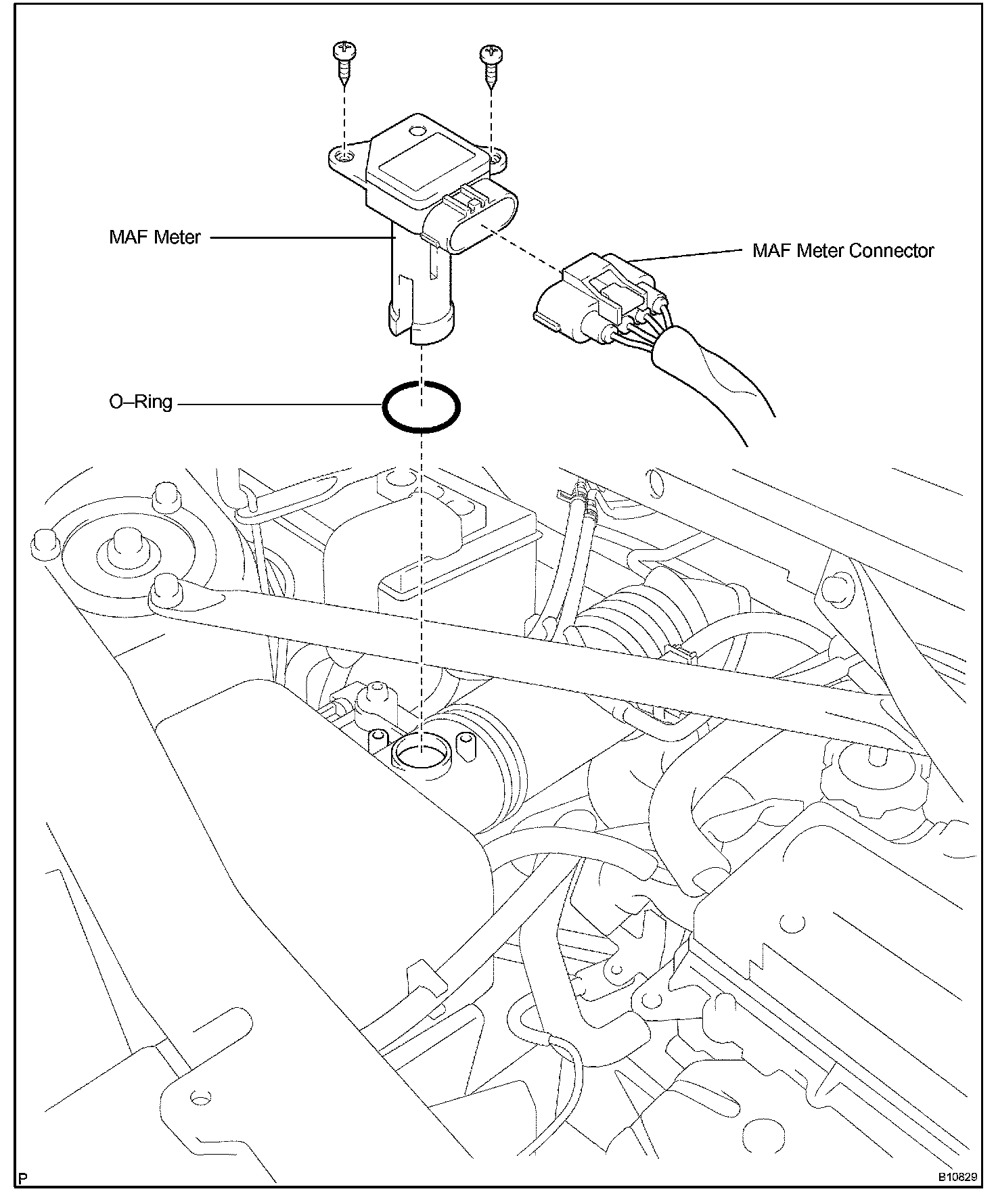 MAF Meter

MAF Meter Connector

O–Ring

P

B10829