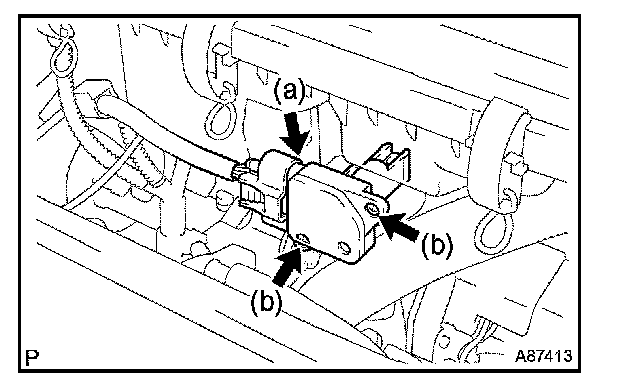 (a)
(b)
(b)
P
A87413