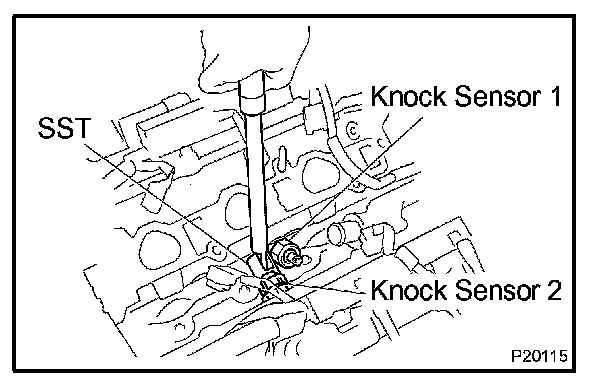 Knock Sensor 1
SST
Knock Sensor 2
P20115