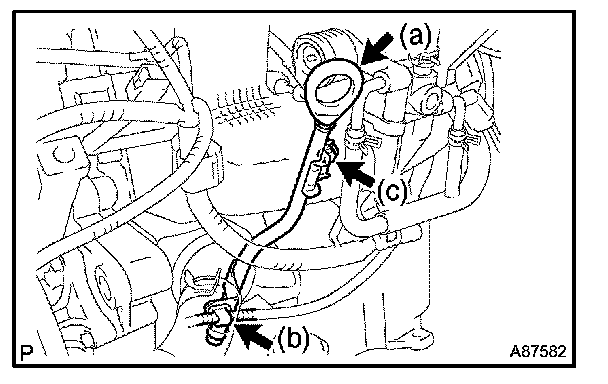 (a)

(c)

(b)

P

A87582