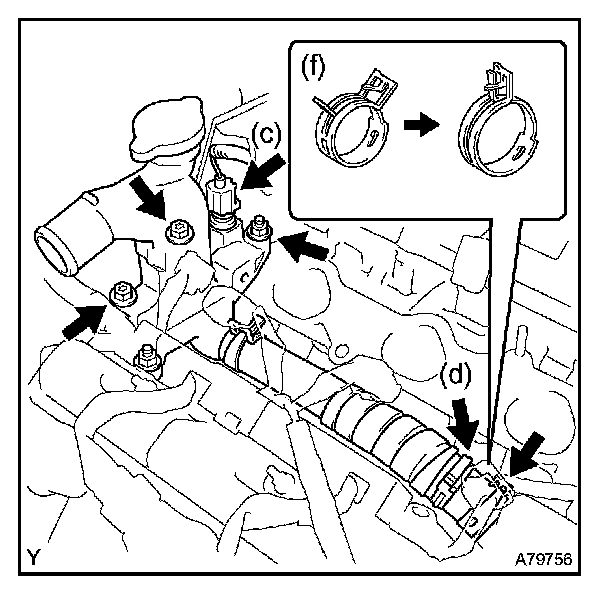 (f)

(c)

(d)

Y

A79756