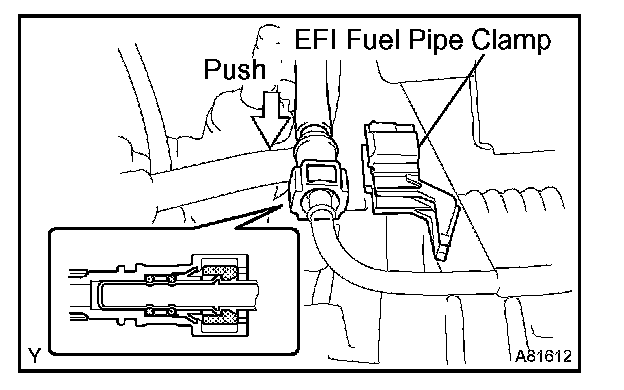 EFI Fuel Pipe Clamp

Push

Y

A81612