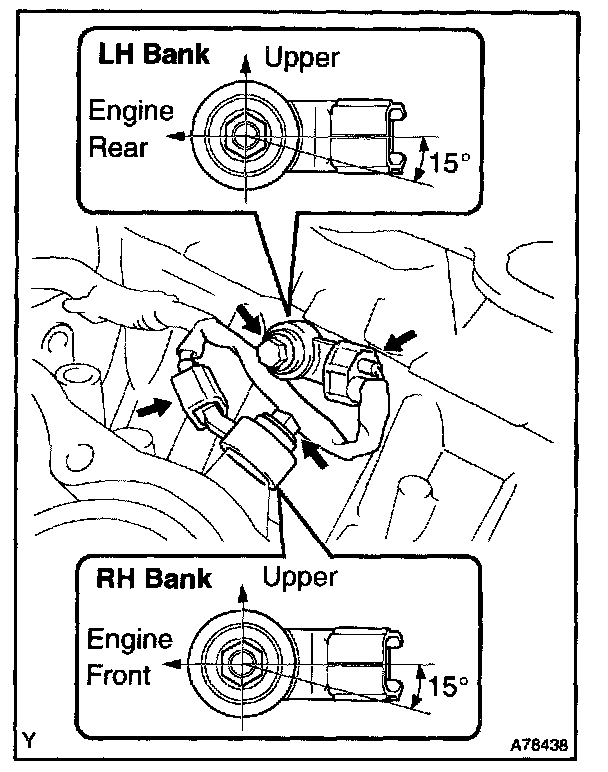 LH Bank
Upper
Engine Rear
15°

RH Bank
Upper
Engine Front
15°

Y
A78438