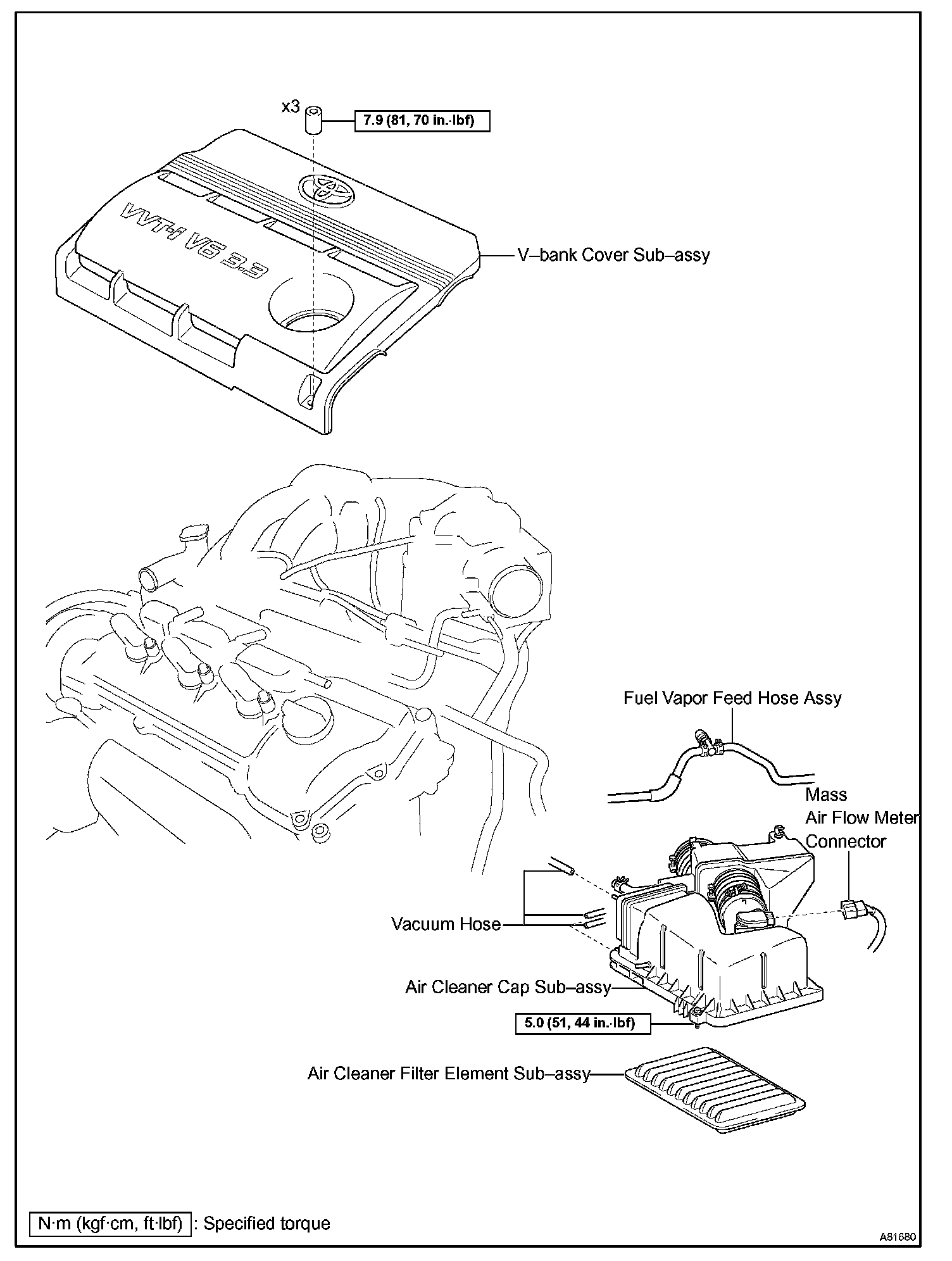 x3

7.9 (81, 70 in.·lbf)

VVT-i V6 3.3

V–bank Cover Sub–assy

Fuel Vapor Feed Hose Assy

Mass Air Flow Meter Connector

Vacuum Hose

Air Cleaner Cap Sub–assy

5.0 (51, 44 in.·lbf)

Air Cleaner Filter Element Sub–assy

N·m (kgf·cm, ft·lbf) : Specified torque

A81680