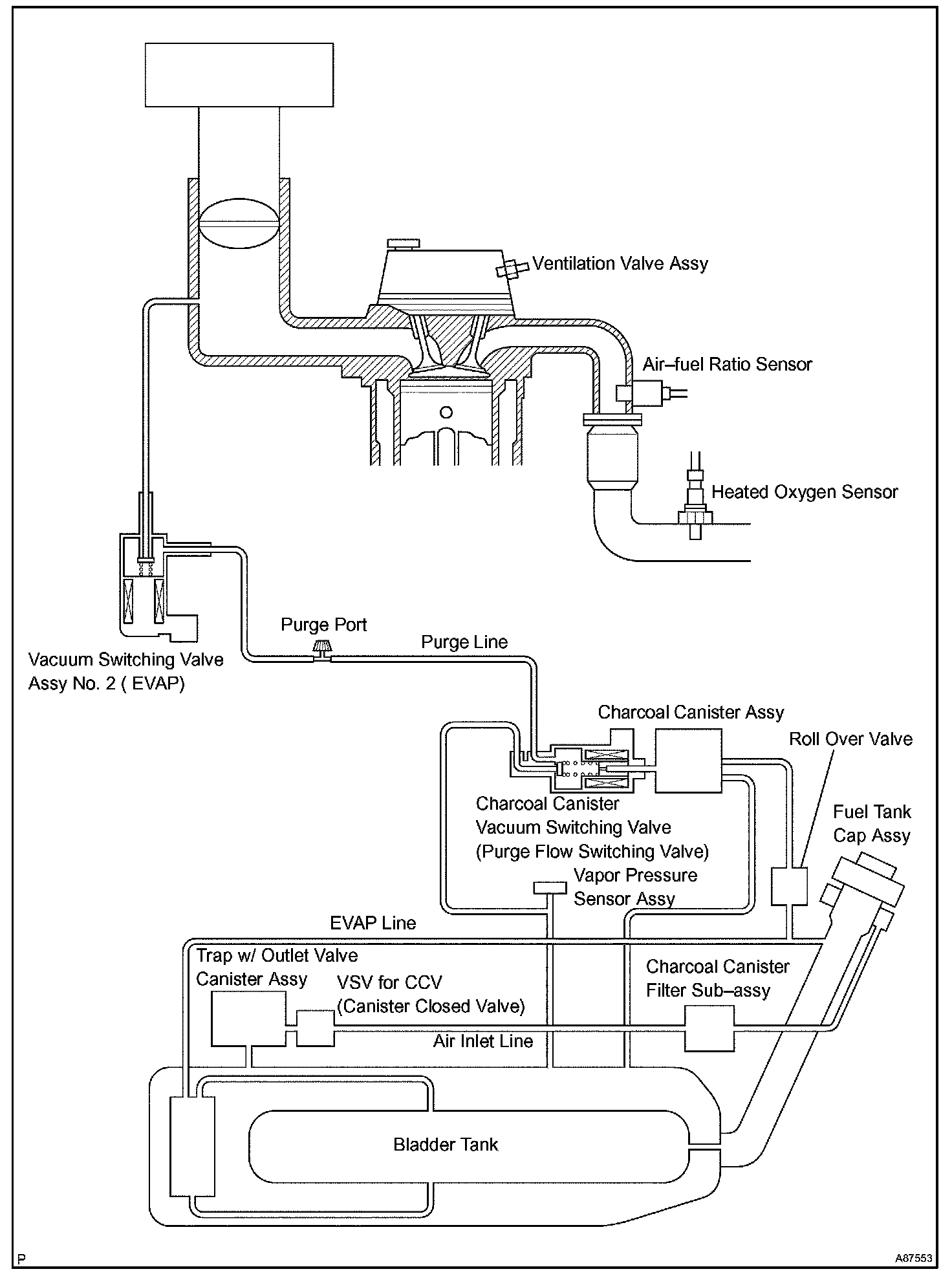 Ventilation Valve Assy

Air–fuel Ratio Sensor

Heated Oxygen Sensor

Purge Port

Purge Line

Vacuum Switching Valve Assy No. 2 ( EVAP)

Charcoal Canister Assy

Roll Over Valve

Charcoal Canister Vacuum Switching Valve (Purge Flow Switching Valve)

Fuel Tank Cap Assy

Vapor Pressure Sensor Assy

EVAP Line

Trap w/ Outlet Valve Canister Assy

VSV for CCV (Canister Closed Valve)

Charcoal Canister Filter Sub–assy

Air Inlet Line

Bladder Tank

P

A87553