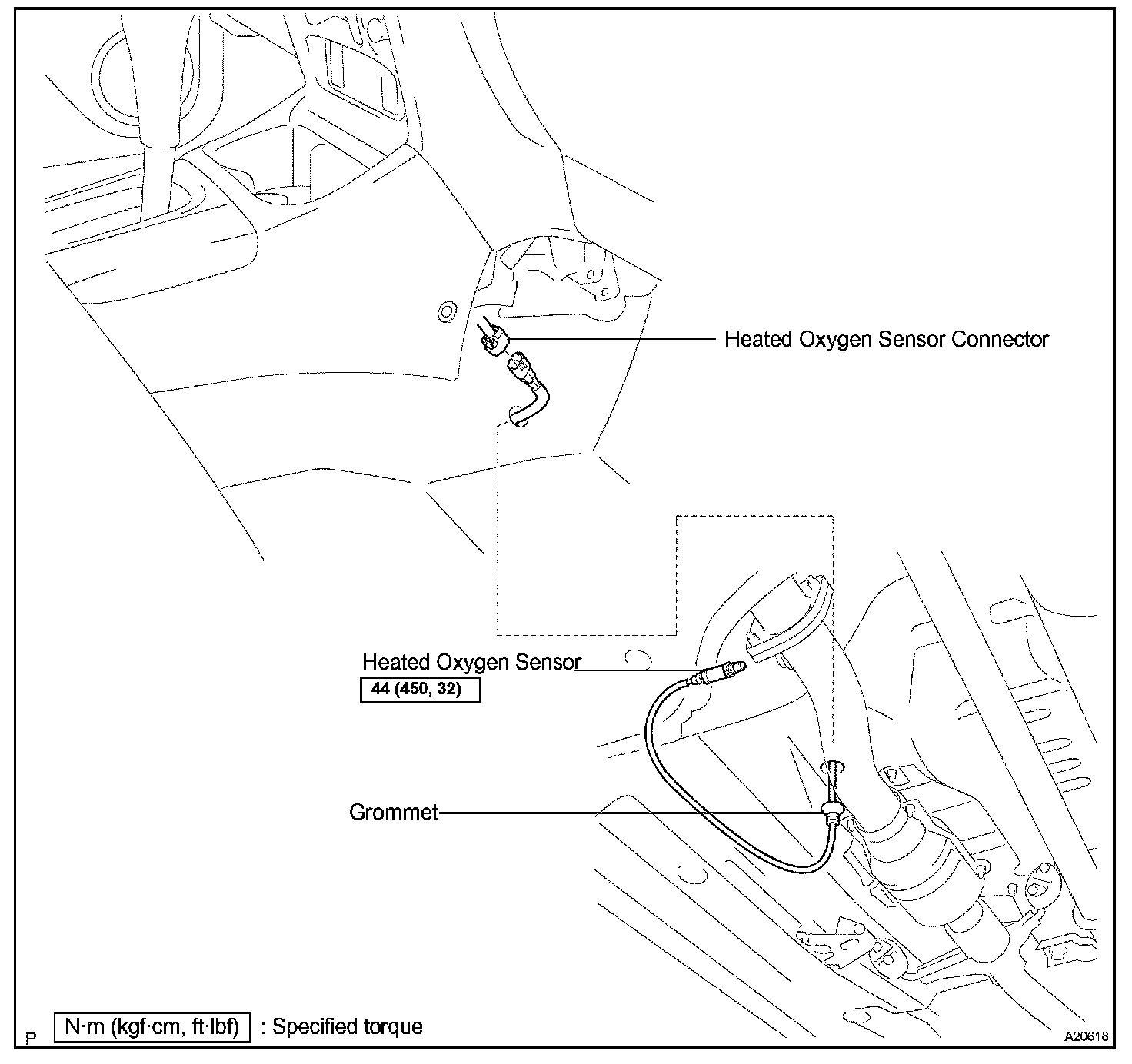 Heated Oxygen Sensor Connector

Heated Oxygen Sensor
44 (450, 32)

Grommet

P

N·m (kgf·cm, ft·lbf) : Specified torque

A20618