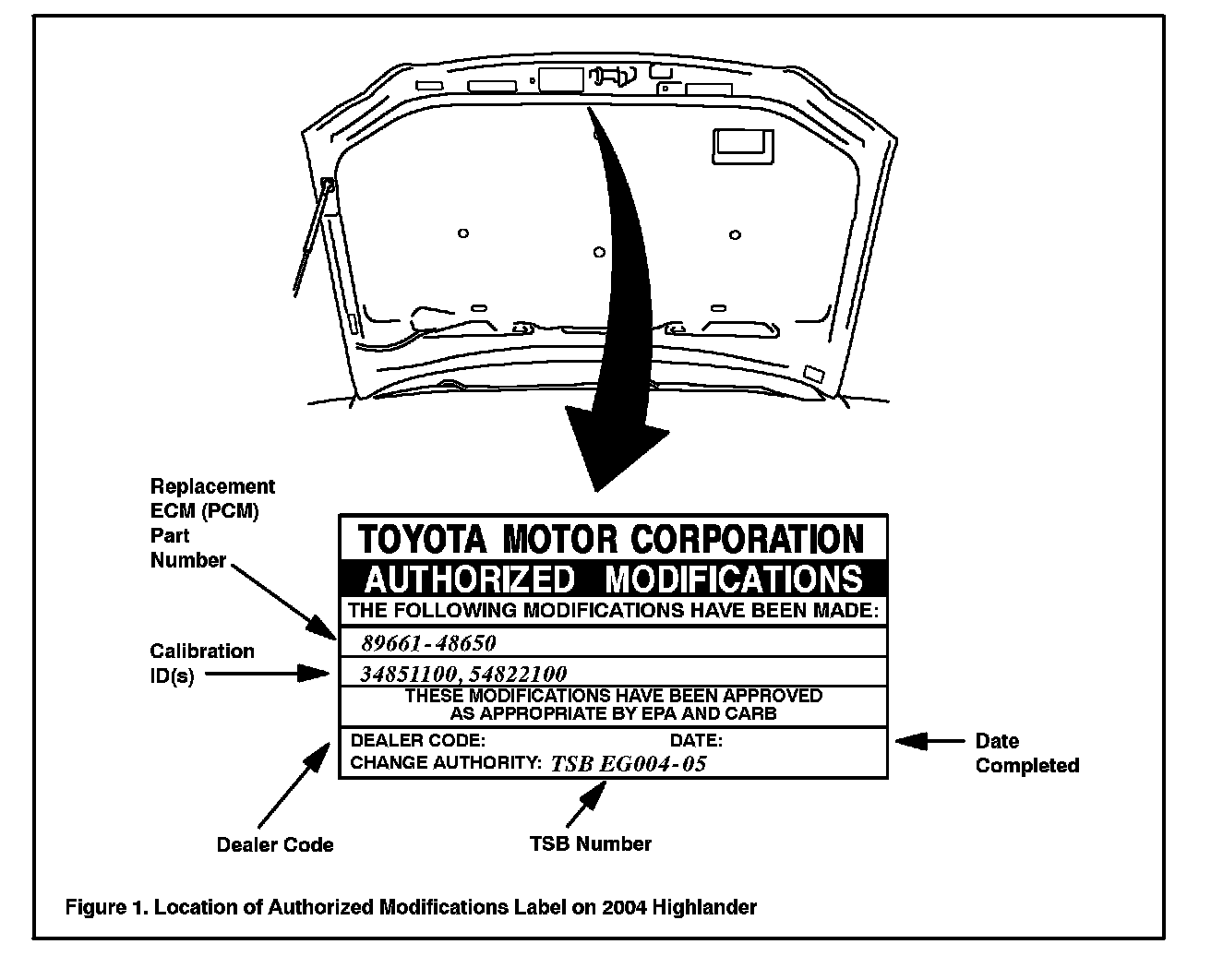 Replacement ECM (PCM) Part Number

Calibration ID(s)

TOYOTA MOTOR CORPORATION
AUTHORIZED MODIFICATIONS
THE FOLLOWING MODIFICATIONS HAVE BEEN MADE:
89661-48650
34851100, 54822100
THESE MODIFICATIONS HAVE BEEN APPROVED AS APPROPRIATE BY EPA AND CARB
DEALER CODE: DATE:
CHANGE AUTHORITY: TSB EG004-05

Date Completed

Dealer Code

TSB Number

Figure 1. Location of Authorized Modifications Label on 2004 Highlander