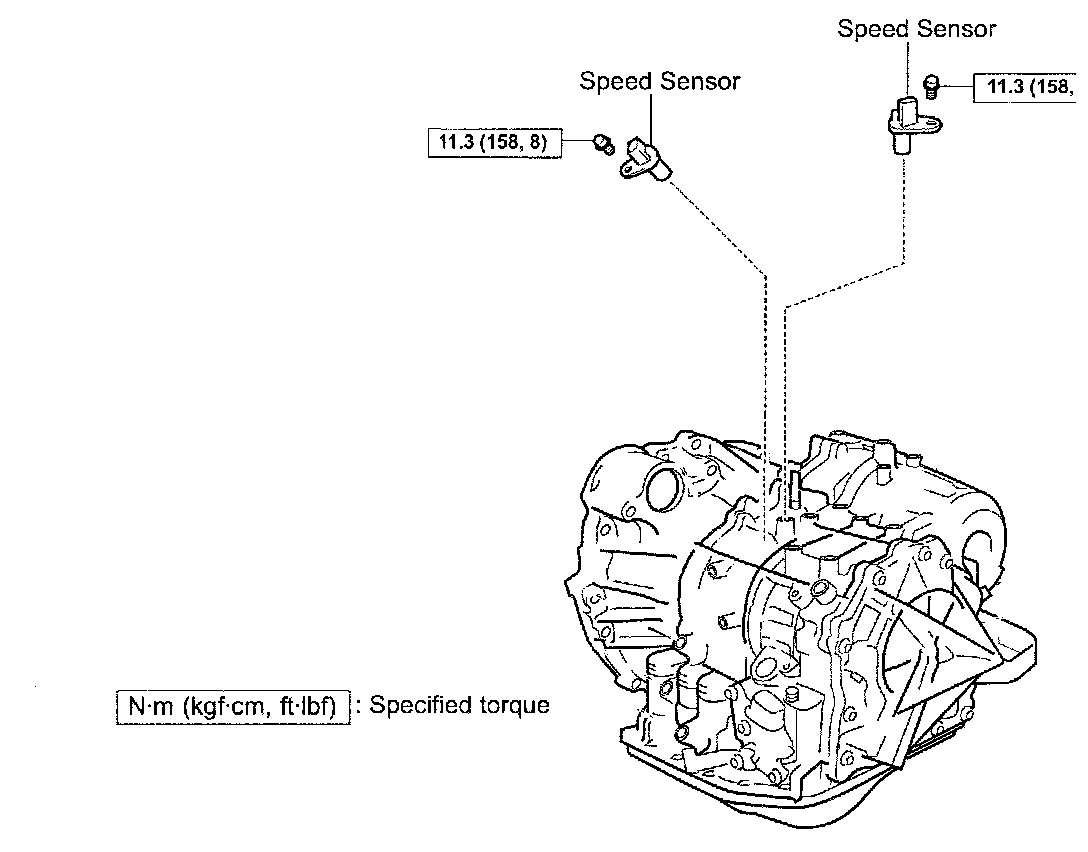 Speed Sensor

11.3 (158,

Speed Sensor

11.3 (158, 8)

N·m (kgf·cm, ft·lbf) : Specified torque