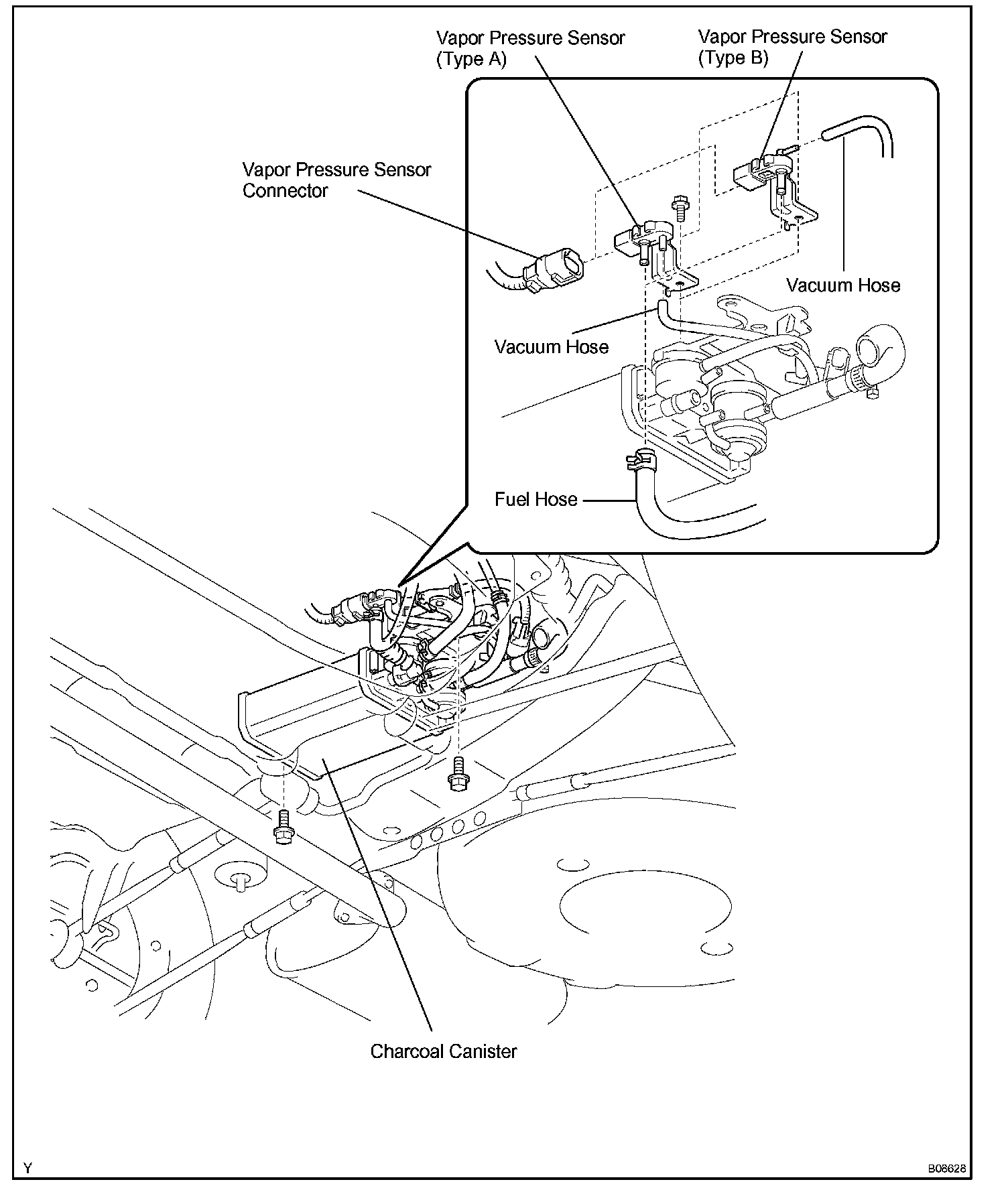 Vapor Pressure Sensor (Type A)

Vapor Pressure Sensor (Type B)

Vapor Pressure Sensor Connector

Vacuum Hose

Vacuum Hose

Fuel Hose

Charcoal Canister

Y

B08628