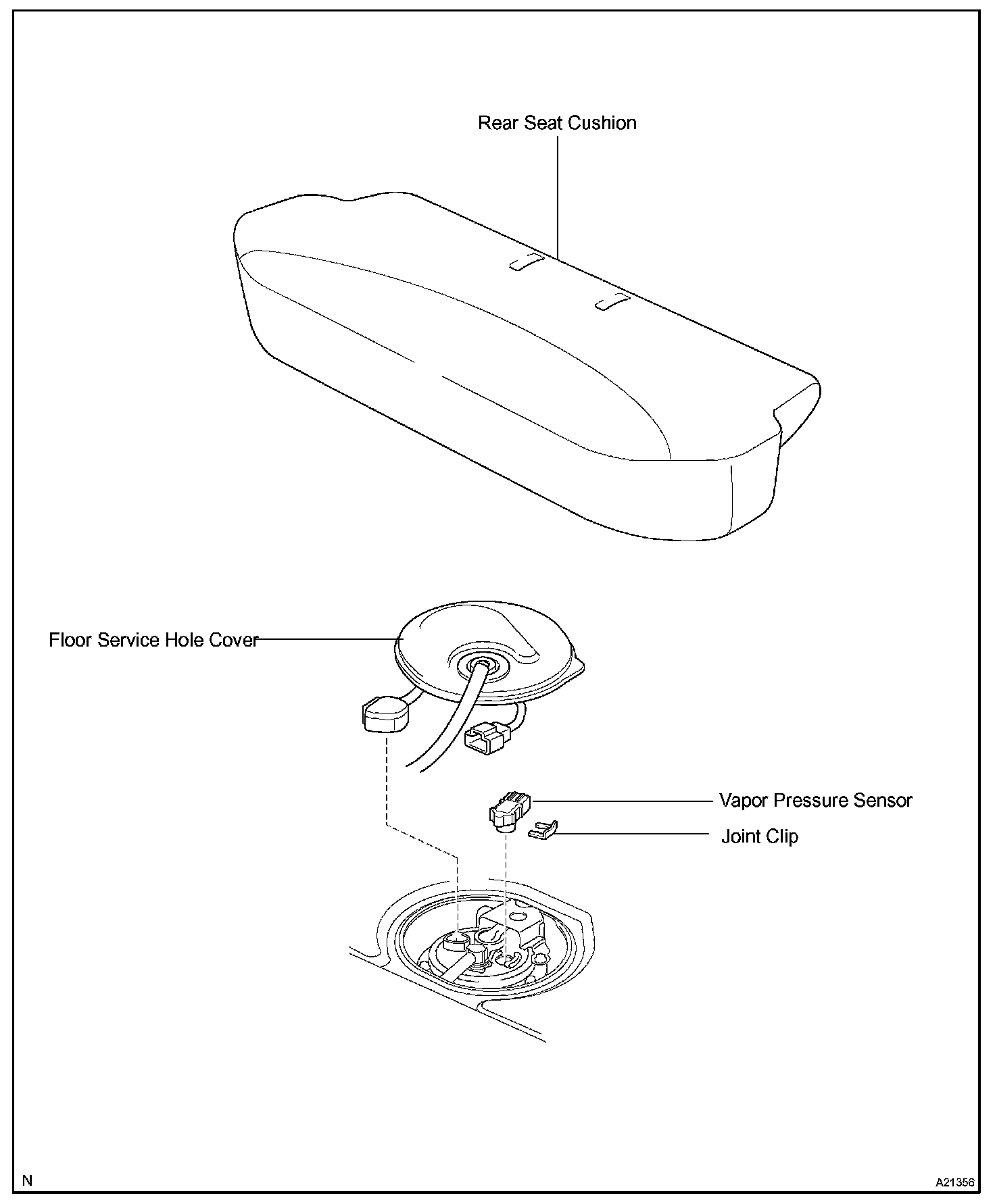 Rear Seat Cushion

Floor Service Hole Cover

Vapor Pressure Sensor

Joint Clip

N

A21356