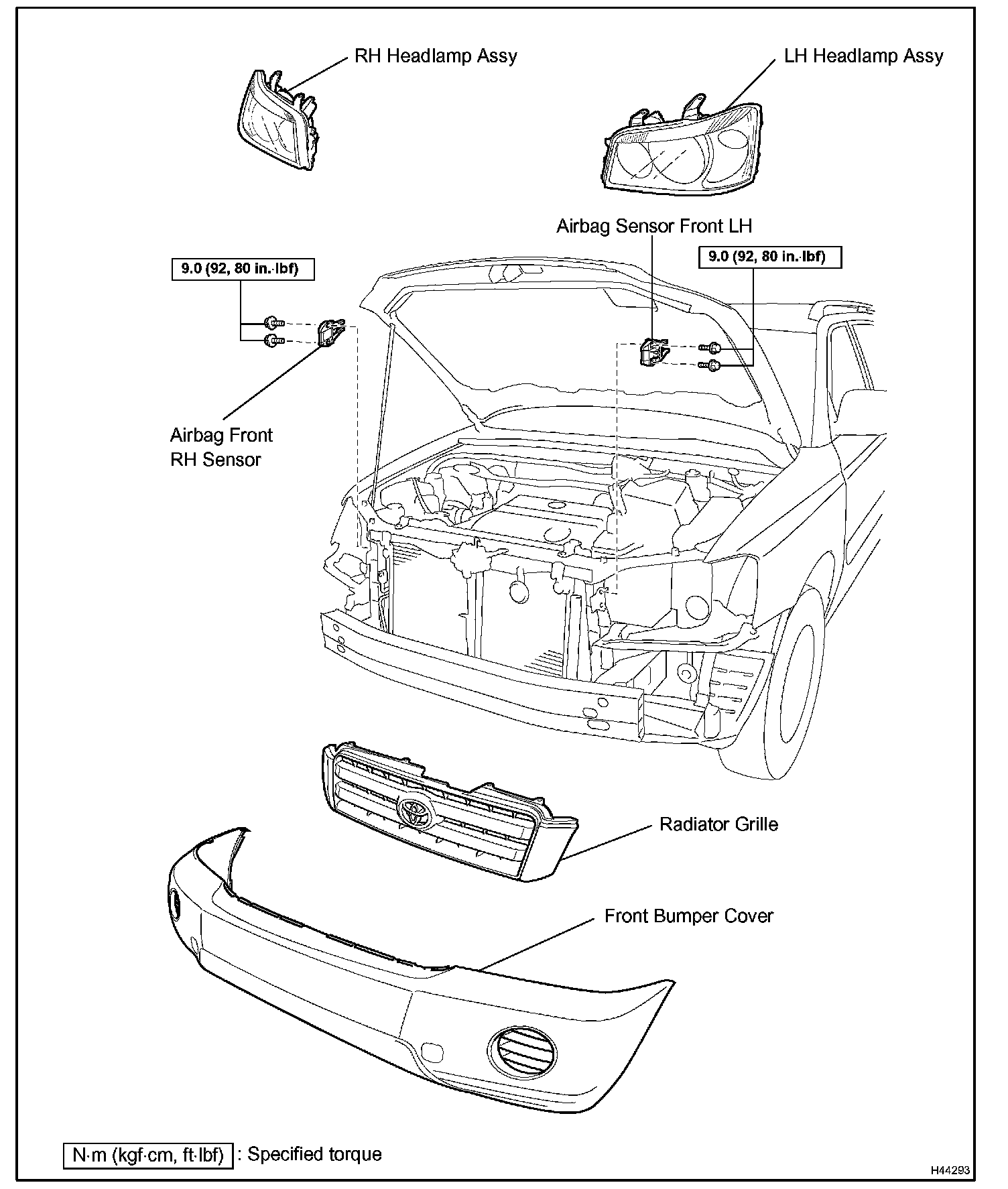 RH Headlamp Assy

LH Headlamp Assy

Airbag Sensor Front LH

9.0 (92, 80 in.·lbf)

9.0 (92, 80 in.·lbf)

Airbag Front RH Sensor

Radiator Grille

Front Bumper Cover

N·m (kgf·cm, ft·lbf) : Specified torque

H44293