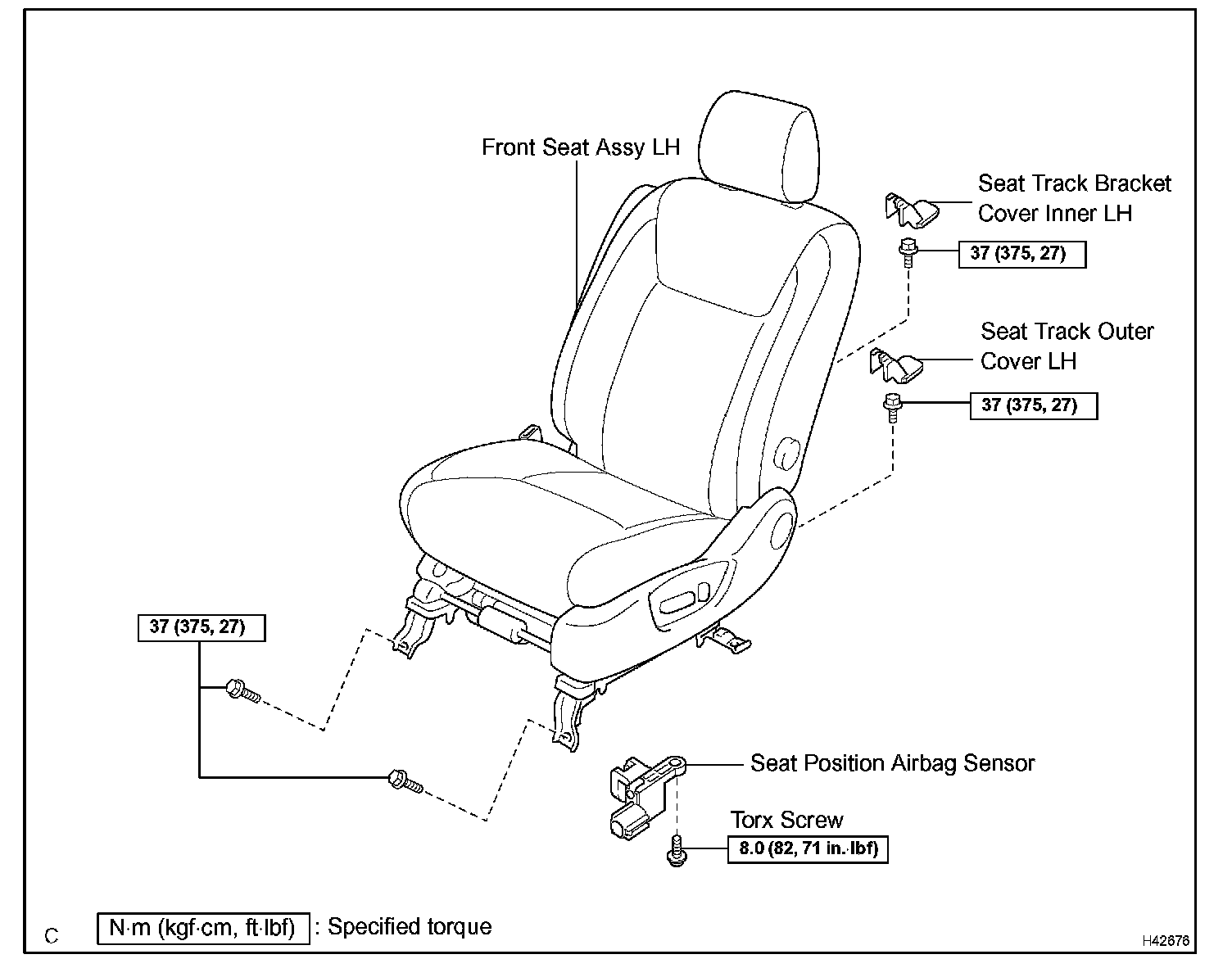 Front Seat Assy LH

Seat Track Bracket Cover Inner LH

37 (375, 27)

Seat Track Outer Cover LH

37 (375, 27)

37 (375, 27)

Seat Position Airbag Sensor

Torx Screw

8.0 (82, 71 in.·lbf)

C

N·m (kgf·cm, ft·lbf) : Specified torque

H42676