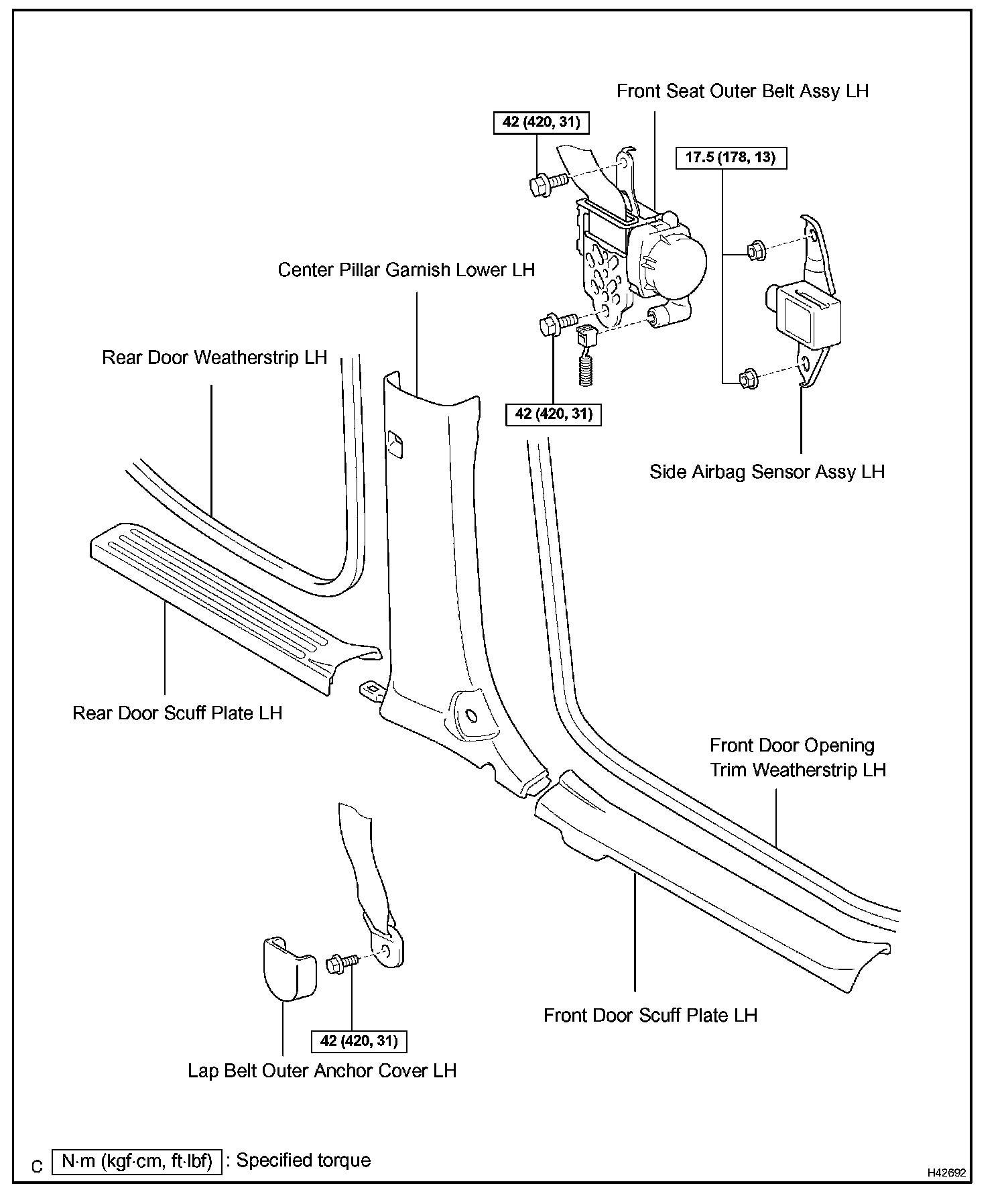 Front Seat Outer Belt Assy LH

42 (420, 31)

17.5 (178, 13)

Center Pillar Garnish Lower LH

Rear Door Weatherstrip LH

42 (420, 31)

Side Airbag Sensor Assy LH

Rear Door Scuff Plate LH

Front Door Opening Trim Weatherstrip LH

Front Door Scuff Plate LH

42 (420, 31)

Lap Belt Outer Anchor Cover LH

C N·m (kgf·cm, ft·lbf) : Specified torque

H42692