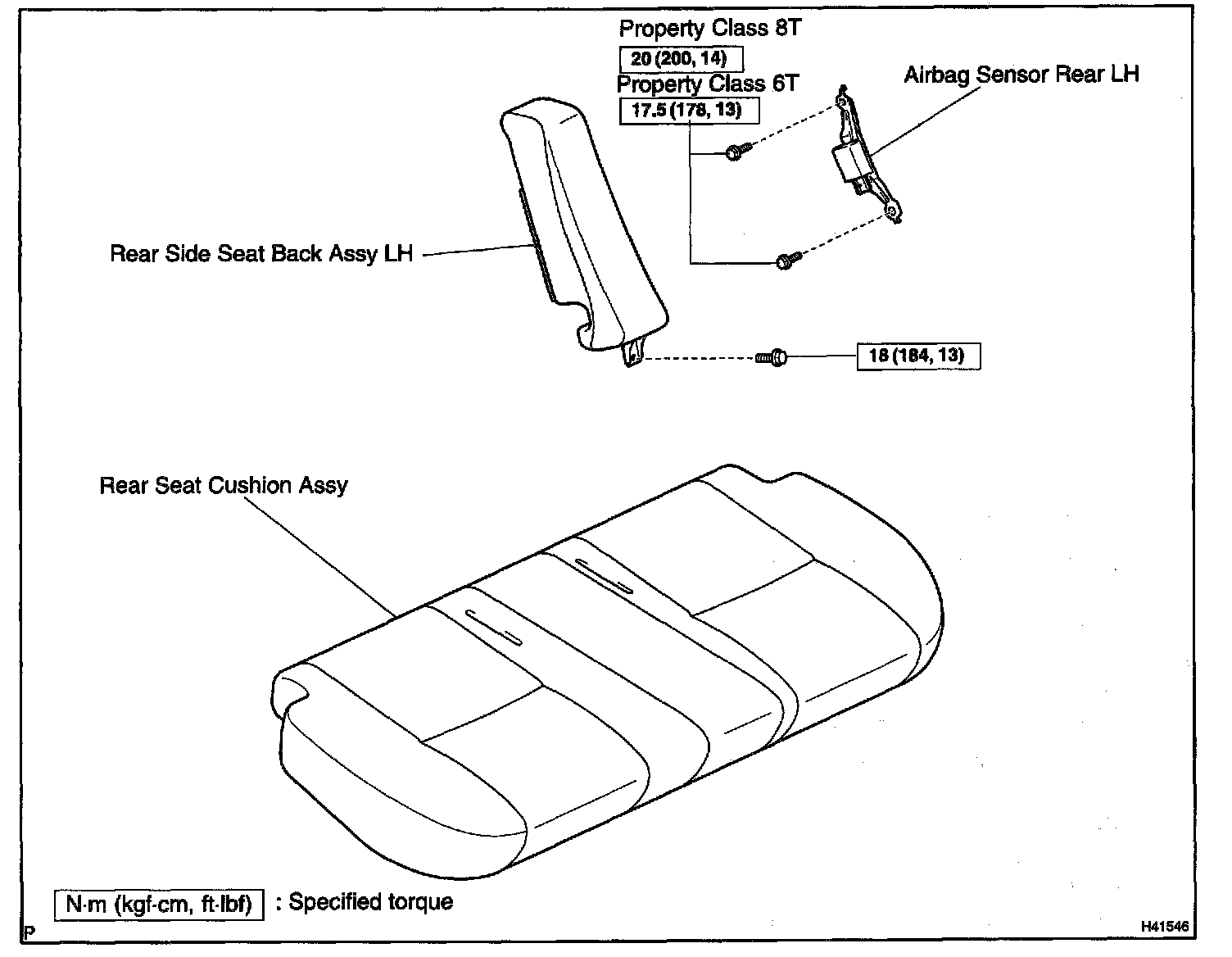 Property Class 8T
20 (200, 14)
Property Class 6T
17.5 (178, 13)
Airbag Sensor Rear LH

Rear Side Seat Back Assy LH

18 (184, 13)

Rear Seat Cushion Assy

N·m (kgf·cm, ft·lbf) : Specified torque

P

H41546