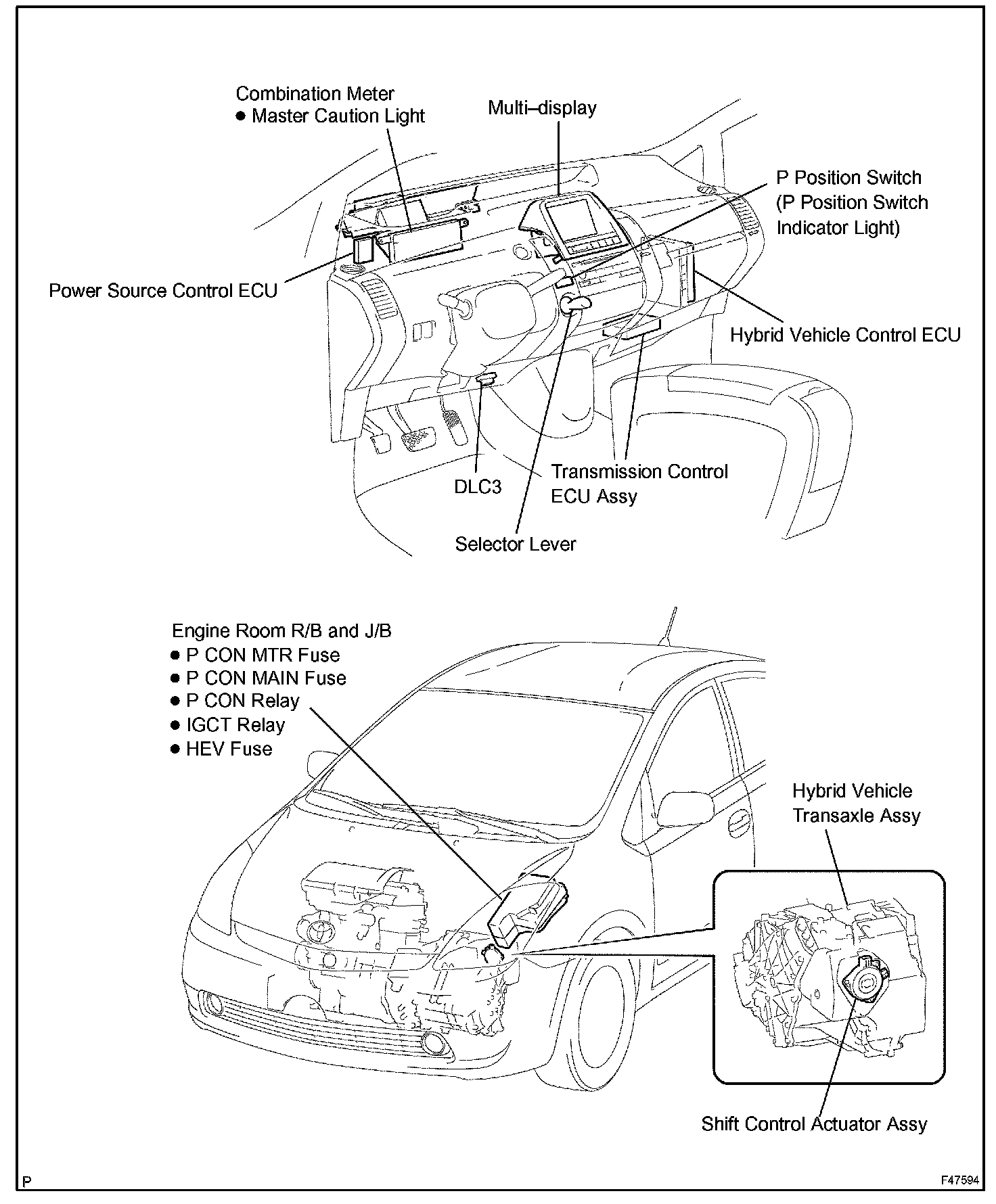 Combination Meter
● Master Caution Light

Multi–display

P Position Switch
(P Position Switch
Indicator Light)

Power Source Control ECU

Hybrid Vehicle Control ECU

DLC3

Transmission Control
ECU Assy

Selector Lever

Engine Room R/B and J/B
● P CON MTR Fuse
● P CON MAIN Fuse
● P CON Relay
● IGCT Relay
● HEV Fuse

Hybrid Vehicle
Transaxle Assy

Shift Control Actuator Assy

P

F47594