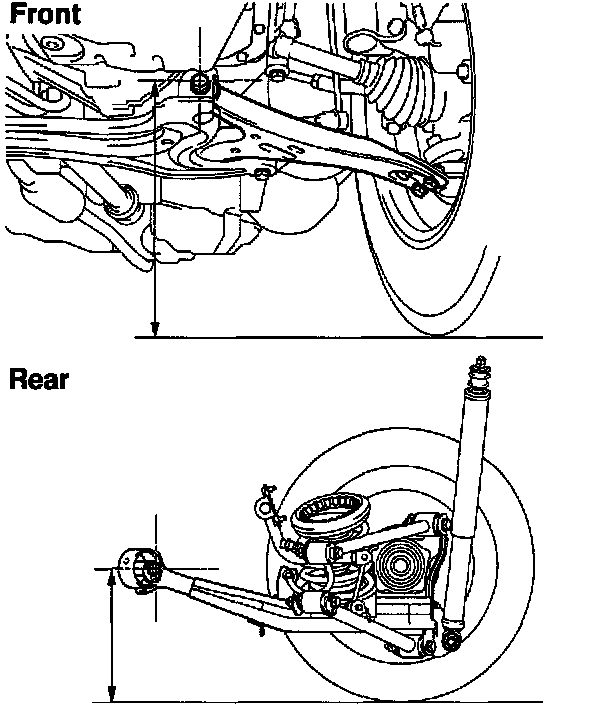 Front

Rear