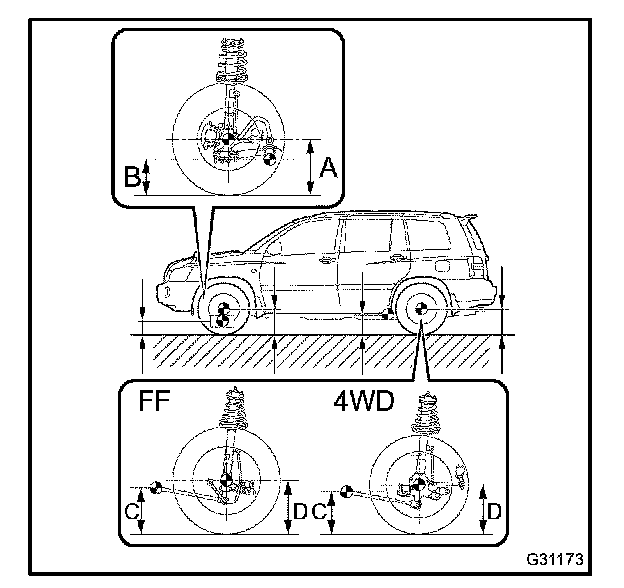 B
A
FF
4WD
C
D
C
D
G31173