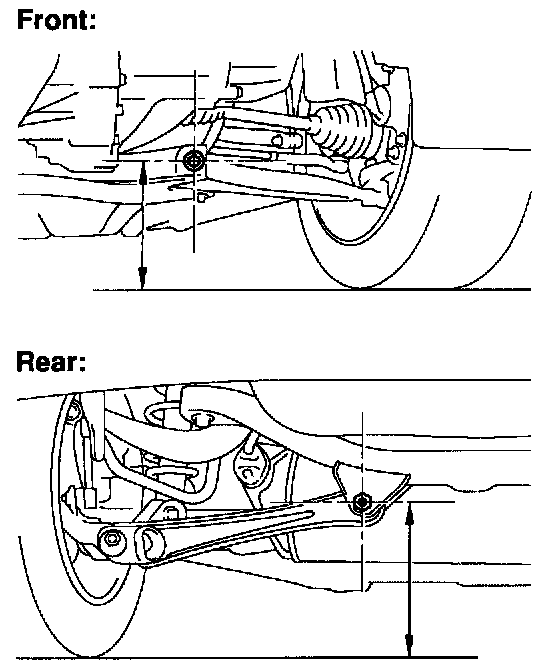 Front:

Rear: