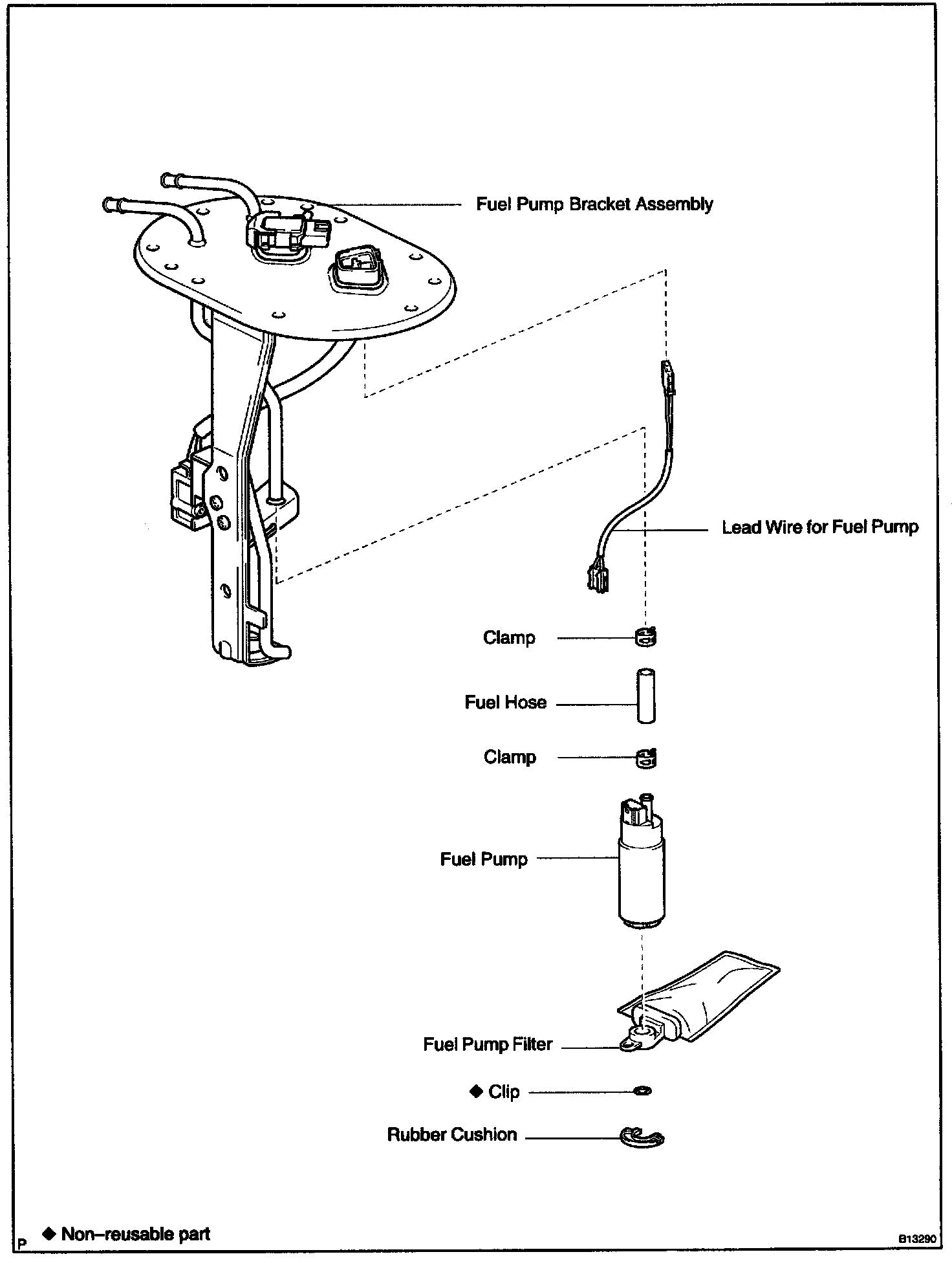 Fuel Pump Bracket Assembly

Lead Wire for Fuel Pump

Clamp

Fuel Hose

Clamp

Fuel Pump

Fuel Pump Filter

◆ Clip

Rubber Cushion

P

◆ Non–reusable part

B13290