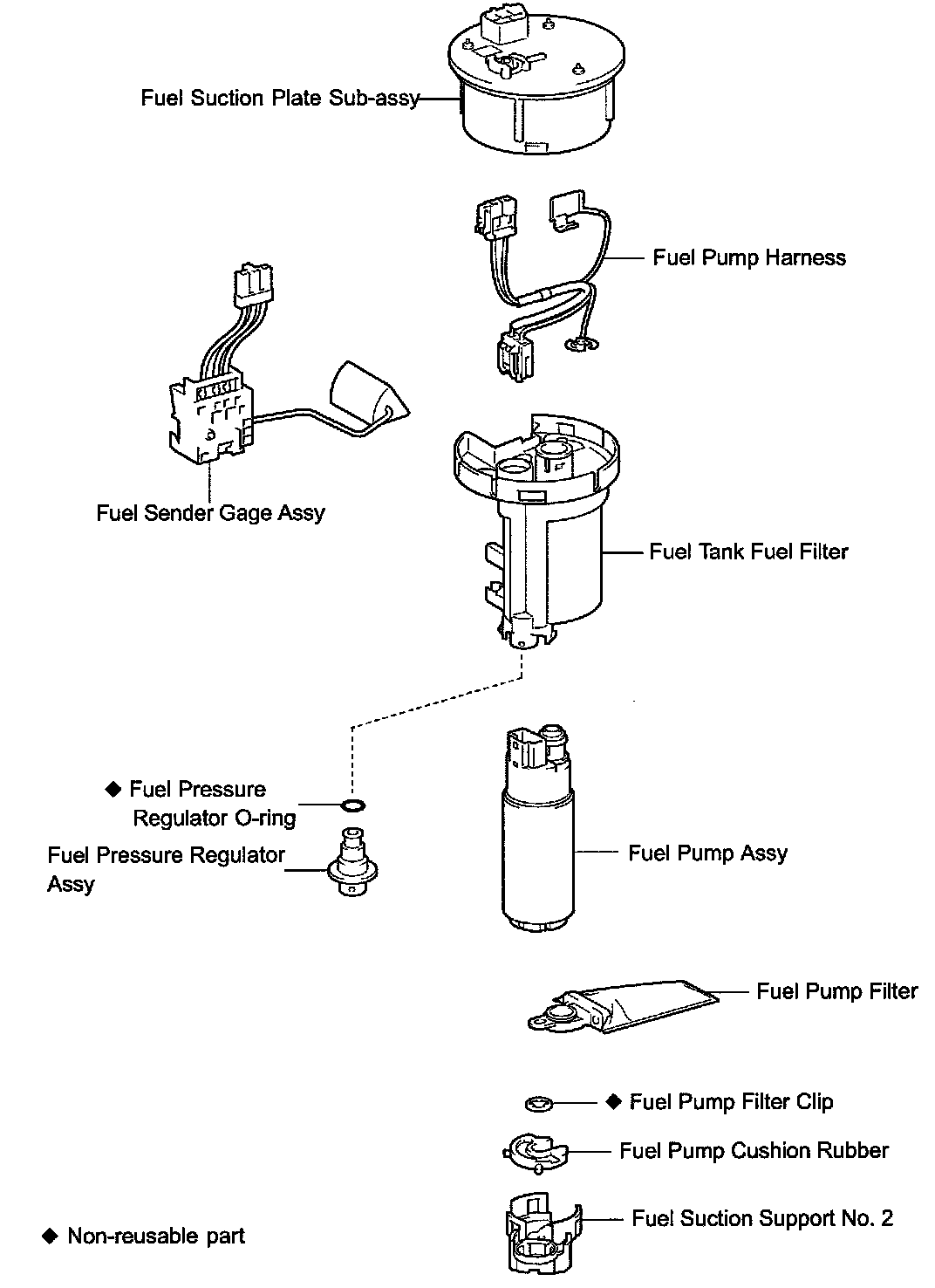 Fuel Suction Plate Sub-assy

Fuel Pump Harness

Fuel Sender Gage Assy

Fuel Tank Fuel Filter

◆ Fuel Pressure Regulator O-ring

Fuel Pressure Regulator Assy

Fuel Pump Assy

Fuel Pump Filter

◆ Fuel Pump Filter Clip

Fuel Pump Cushion Rubber

Fuel Suction Support No. 2

◆ Non-reusable part