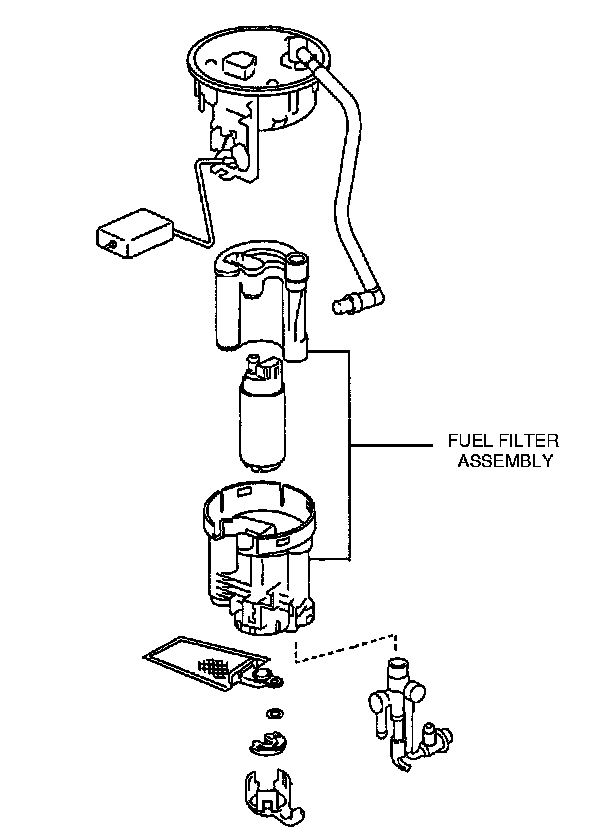 FUEL FILTER
ASSEMBLY