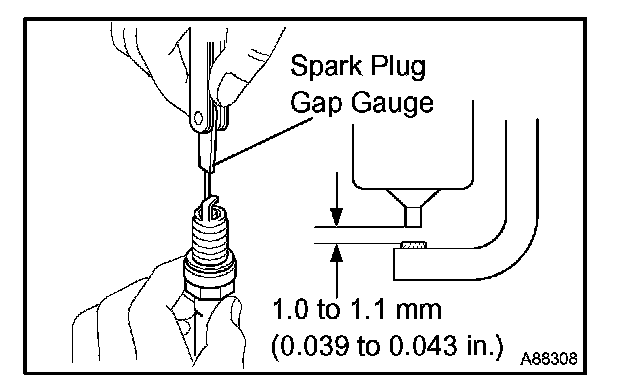 Spark Plug
Gap Gauge

1.0 to 1.1 mm
(0.039 to 0.043 in.)

A88308