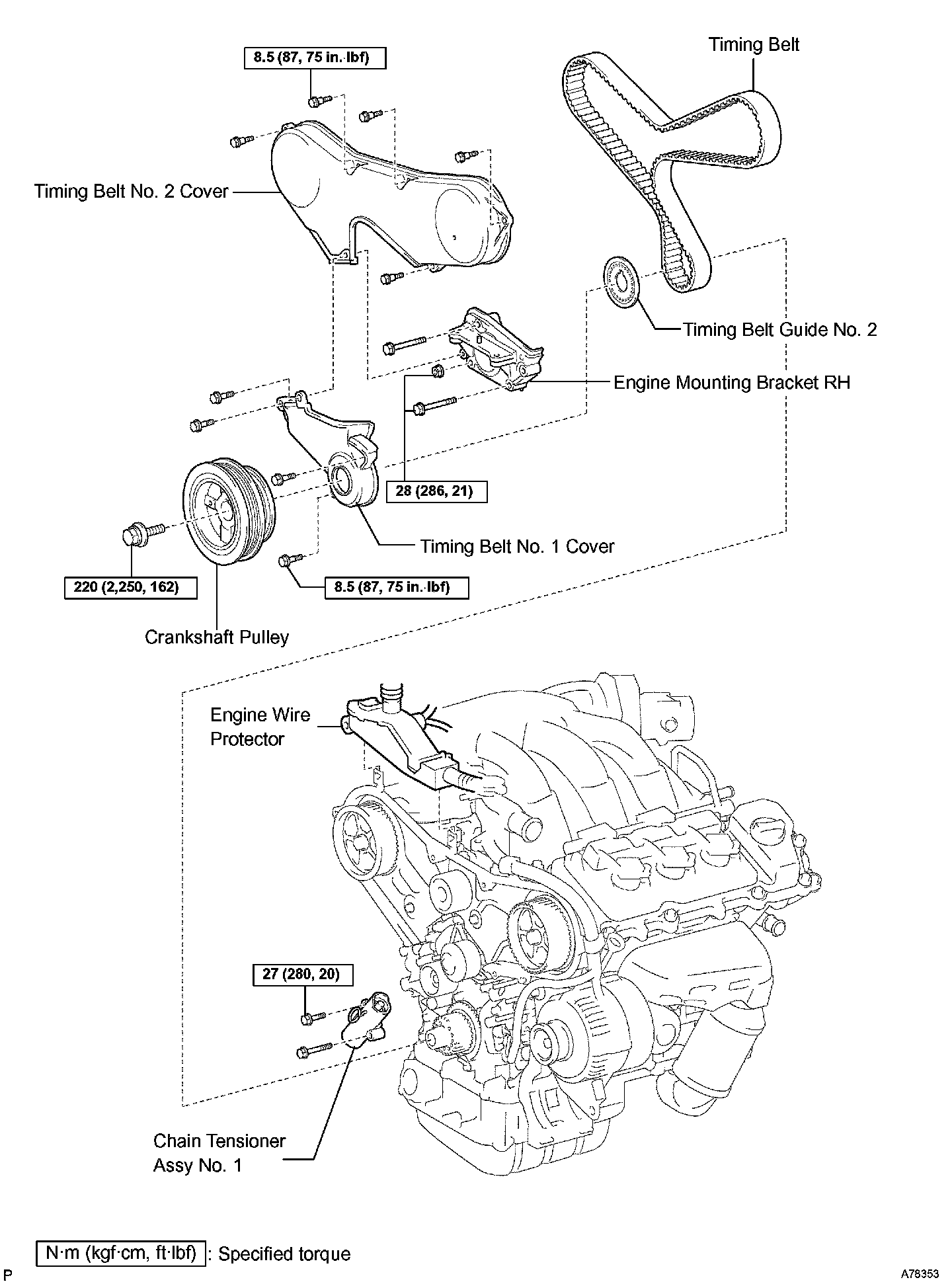 8.5 (87, 75 in.·lbf)

Timing Belt

Timing Belt No. 2 Cover

Timing Belt Guide No. 2

Engine Mounting Bracket RH

28 (286, 21)

Timing Belt No. 1 Cover

220 (2,250, 162)

8.5 (87, 75 in.·lbf)

Crankshaft Pulley

Engine Wire Protector

27 (280, 20)

Chain Tensioner Assy No. 1

N·m (kgf·cm, ft·lbf) : Specified torque

P

A78353