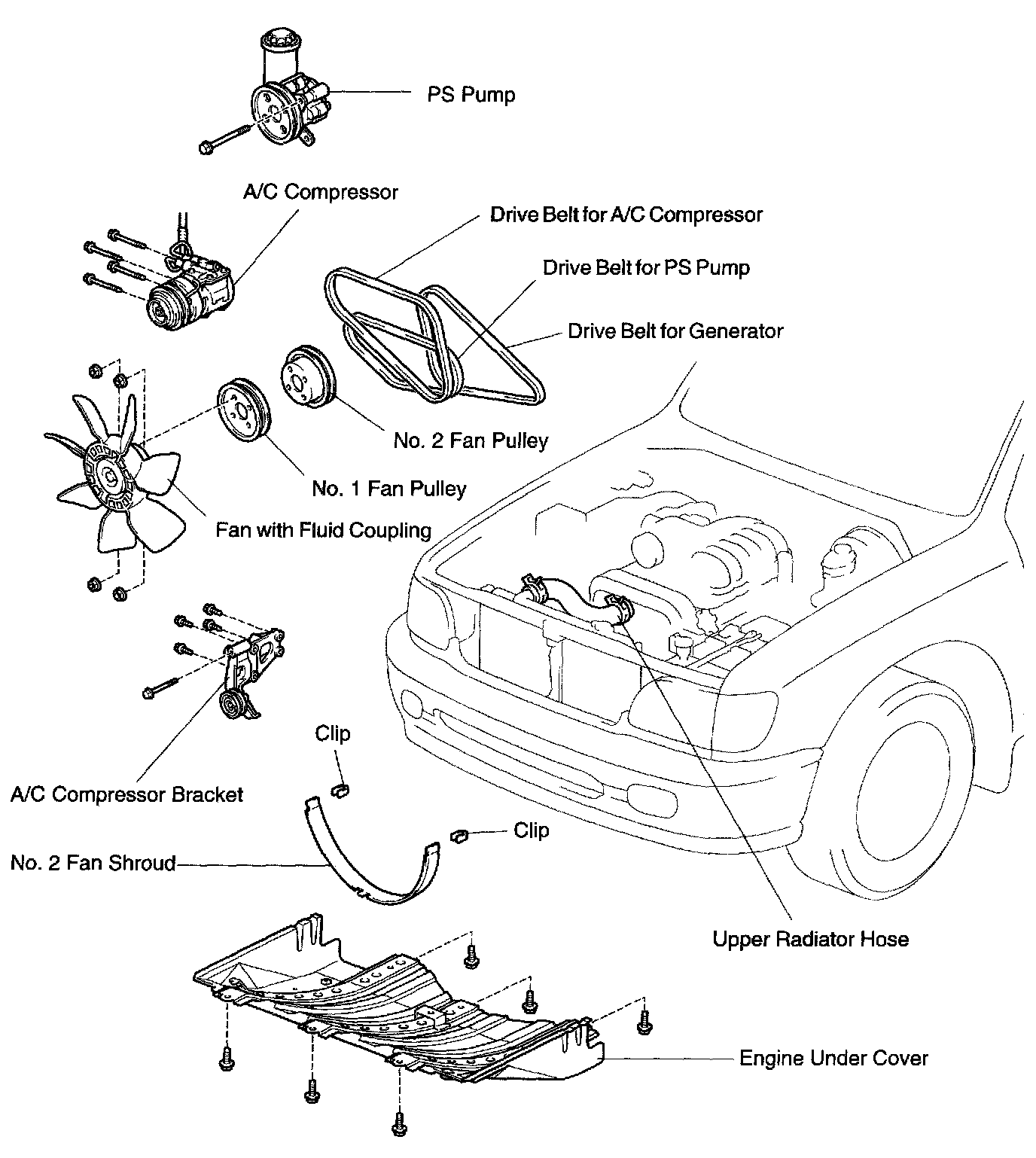 PS Pump

A/C Compressor

Drive Belt for A/C Compressor

Drive Belt for PS Pump

Drive Belt for Generator

No. 2 Fan Pulley

No. 1 Fan Pulley

Fan with Fluid Coupling

Clip

A/C Compressor Bracket

Clip

No. 2 Fan Shroud

Upper Radiator Hose

Engine Under Cover