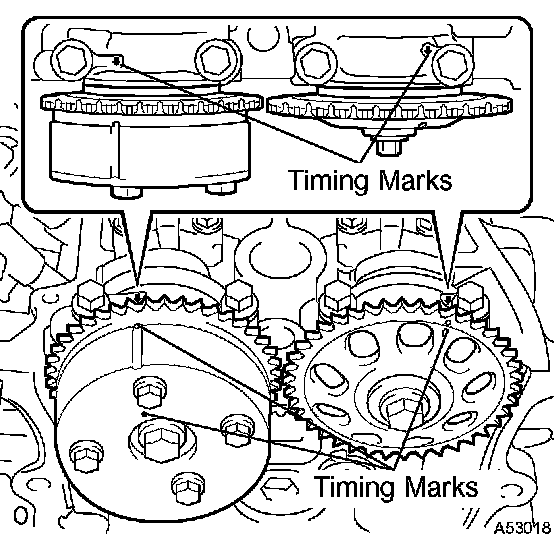 Timing Marks

Timing Marks

A53018