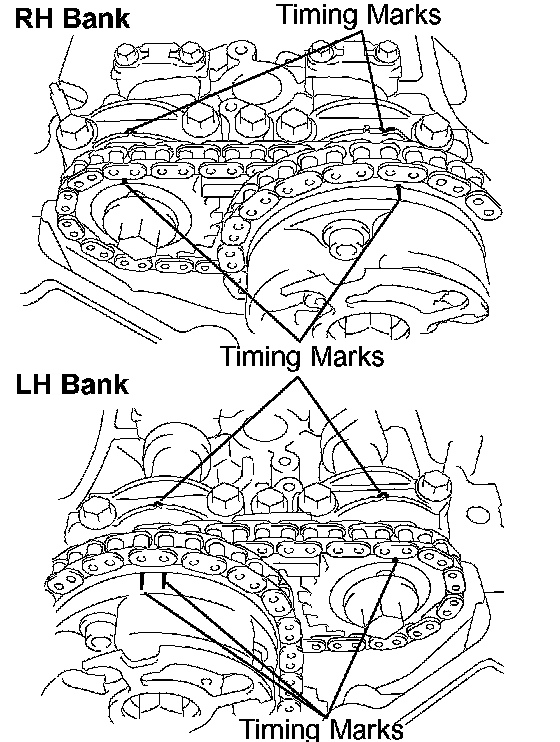 RH Bank
Timing Marks

Timing Marks

LH Bank

Timing Marks