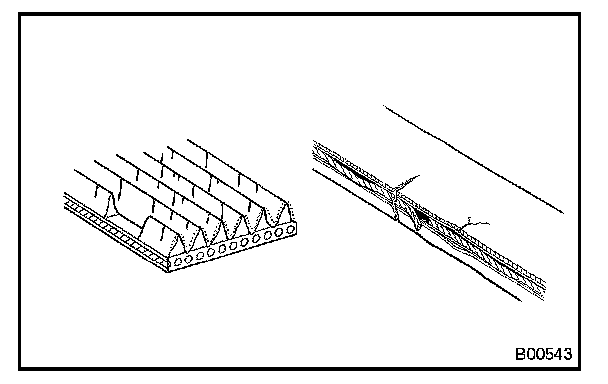 B00543