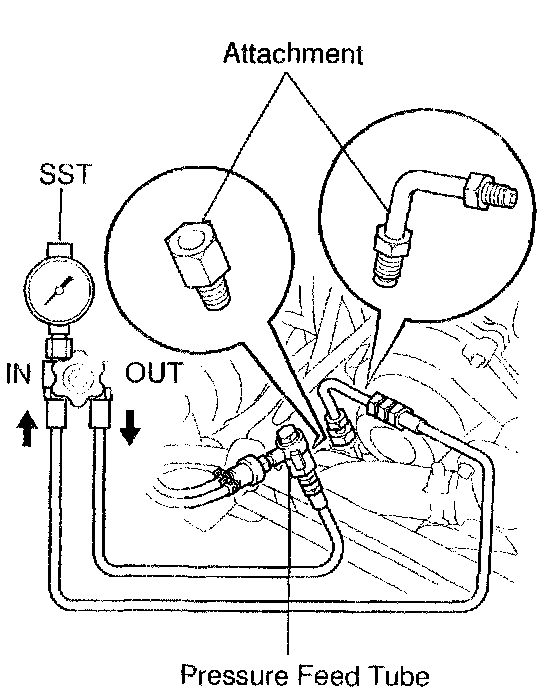 Attachment

SST

IN

OUT

Pressure Feed Tube