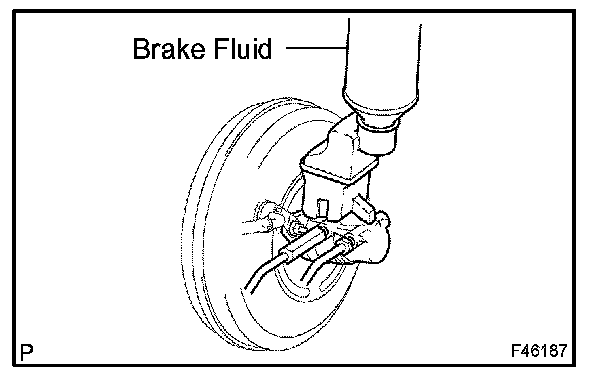 Brake Fluid

P

F46187