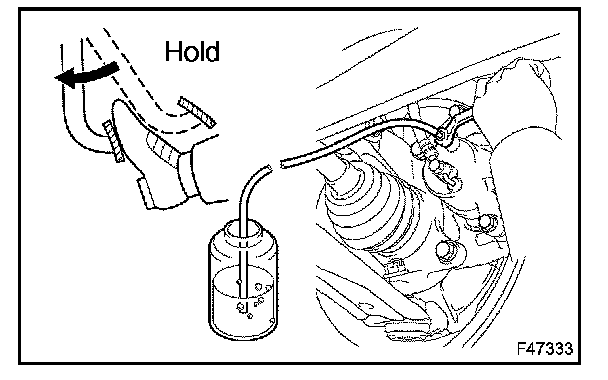 Hold

F47333