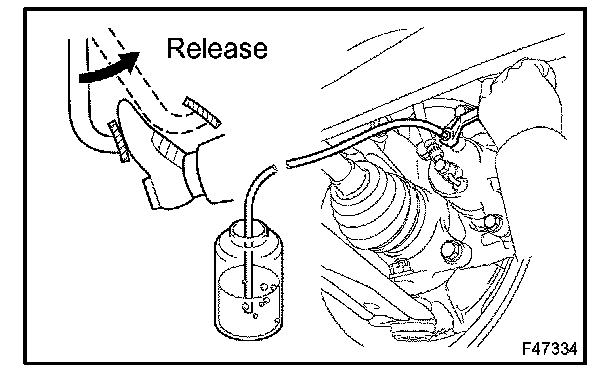 Release

F47334