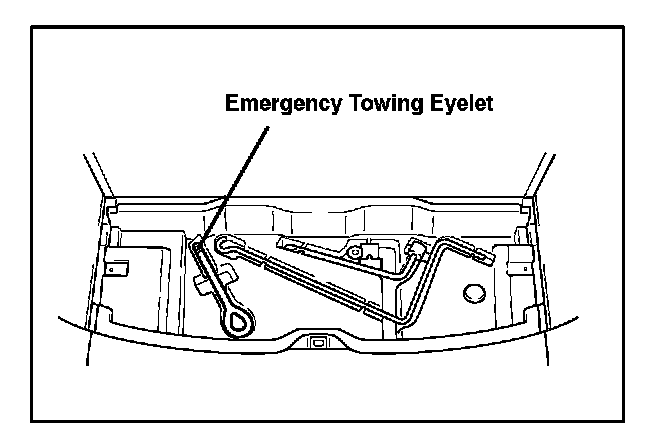 Emergency Towing Eyelet