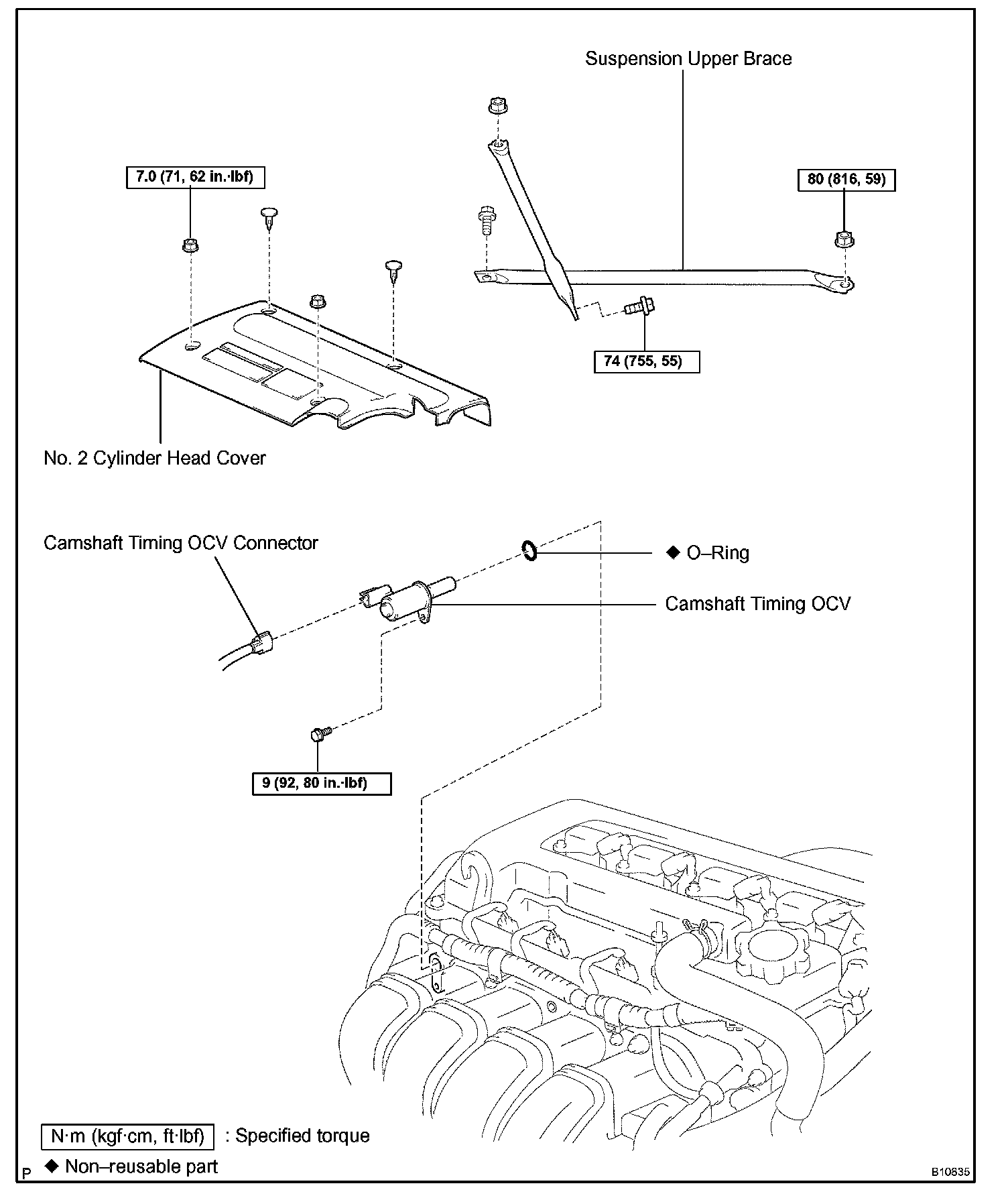 Suspension Upper Brace

7.0 (71, 62 in.·lbf)

80 (816, 59)

74 (755, 55)

No. 2 Cylinder Head Cover

Camshaft Timing OCV Connector

◆ O–Ring

Camshaft Timing OCV

9 (92, 80 in.·lbf)

N·m (kgf·cm, ft·lbf) : Specified torque

◆ Non–reusable part

P

B10835