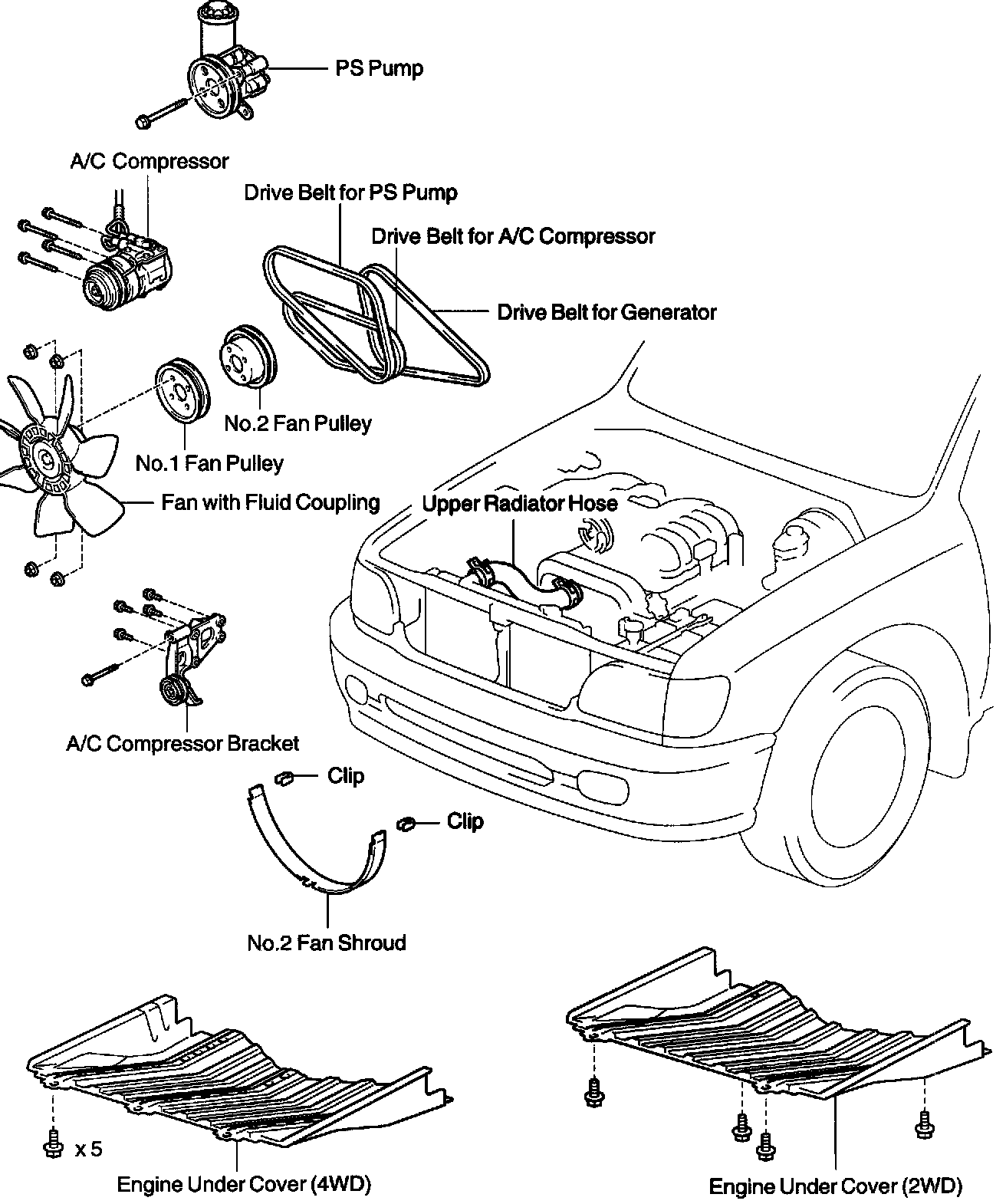 PS Pump

A/C Compressor

Drive Belt for PS Pump

Drive Belt for A/C Compressor

Drive Belt for Generator

No.2 Fan Pulley

No.1 Fan Pulley

Fan with Fluid Coupling

Upper Radiator Hose

A/C Compressor Bracket

Clip

Clip

No.2 Fan Shroud

x 5

Engine Under Cover (4WD)

Engine Under Cover (2WD)