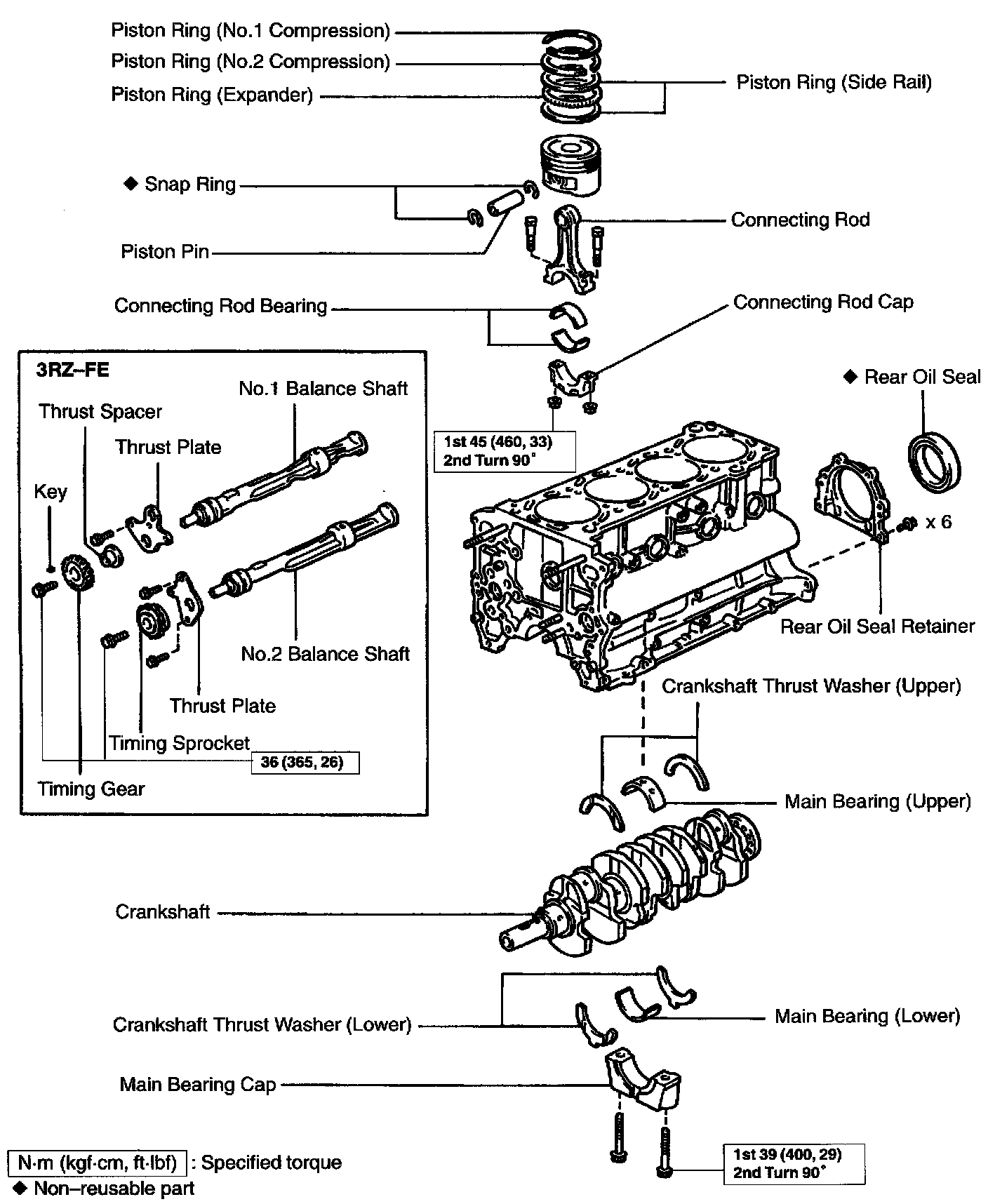 Piston Ring (No.1 Compression)
Piston Ring (No.2 Compression)
Piston Ring (Expander)
Piston Ring (Side Rail)
◆ Snap Ring
Connecting Rod
Piston Pin
Connecting Rod Bearing
Connecting Rod Cap
3RZ–FE
No.1 Balance Shaft
Thrust Spacer
Thrust Plate
Key
No.2 Balance Shaft
Thrust Plate
Timing Sprocket
36 (365, 26)
Timing Gear
1st 45 (460, 33)
2nd Turn 90°
◆ Rear Oil Seal
x 6
Rear Oil Seal Retainer
Crankshaft Thrust Washer (Upper)
Main Bearing (Upper)
Crankshaft
Crankshaft Thrust Washer (Lower)
Main Bearing (Lower)
Main Bearing Cap
1st 39 (400, 29)
2nd Turn 90°
N·m (kgf·cm, ft·lbf) : Specified torque
◆ Non–reusable part