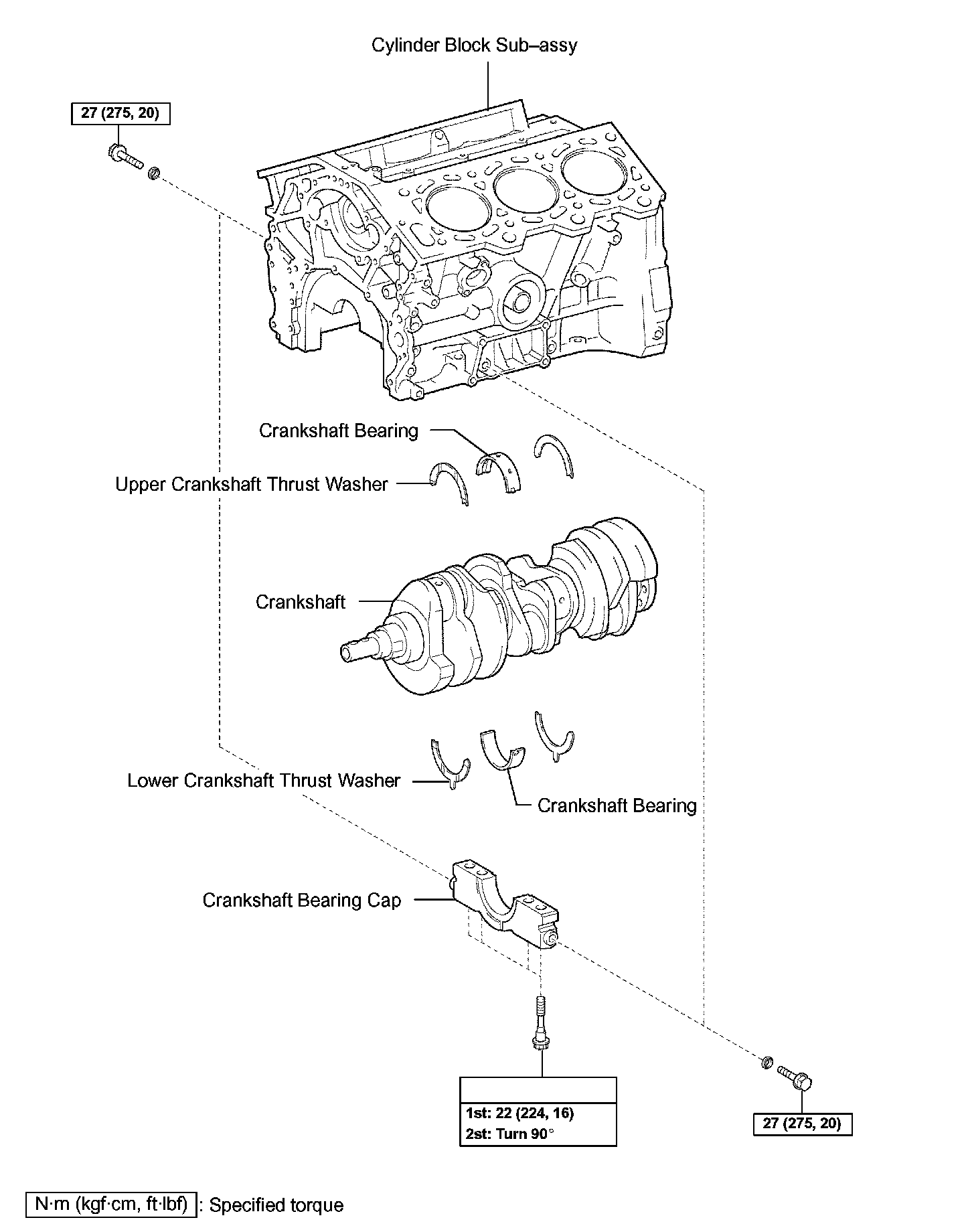 Cylinder Block Sub–assy

27 (275, 20)

Crankshaft Bearing

Upper Crankshaft Thrust Washer

Crankshaft

Lower Crankshaft Thrust Washer

Crankshaft Bearing

Crankshaft Bearing Cap

1st: 22 (224, 16)
2st: Turn 90°

27 (275, 20)

N·m (kgf·cm, ft·lbf) : Specified torque