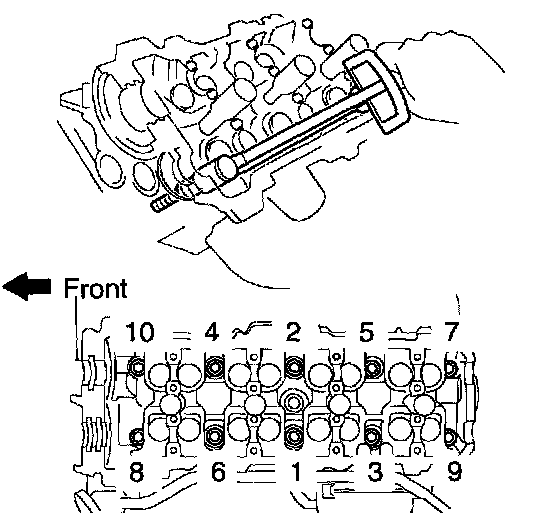 Front

10 4 2 5 7

8 6 1 3 9