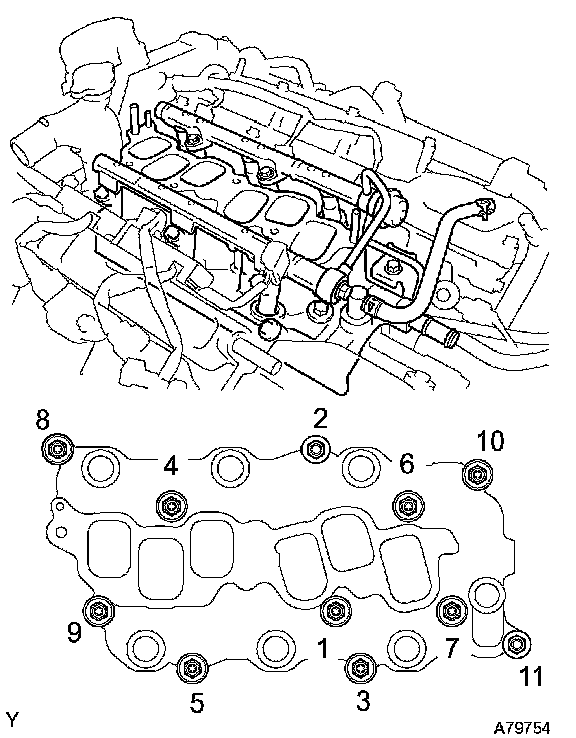 8
2
10
4
6
9
1
7
11
5
3
Y
A79754