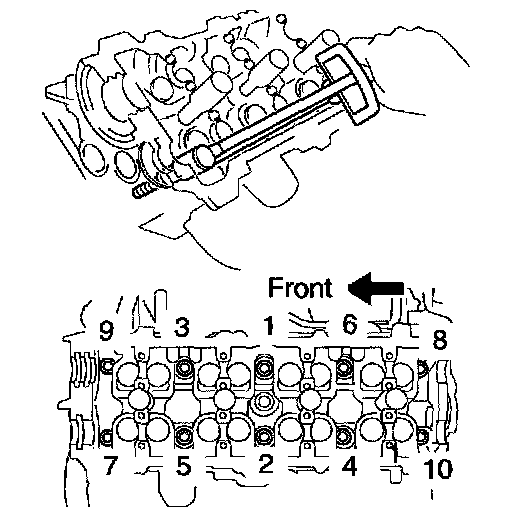 Front

9 3 1 6 8

7 5 2 4 10